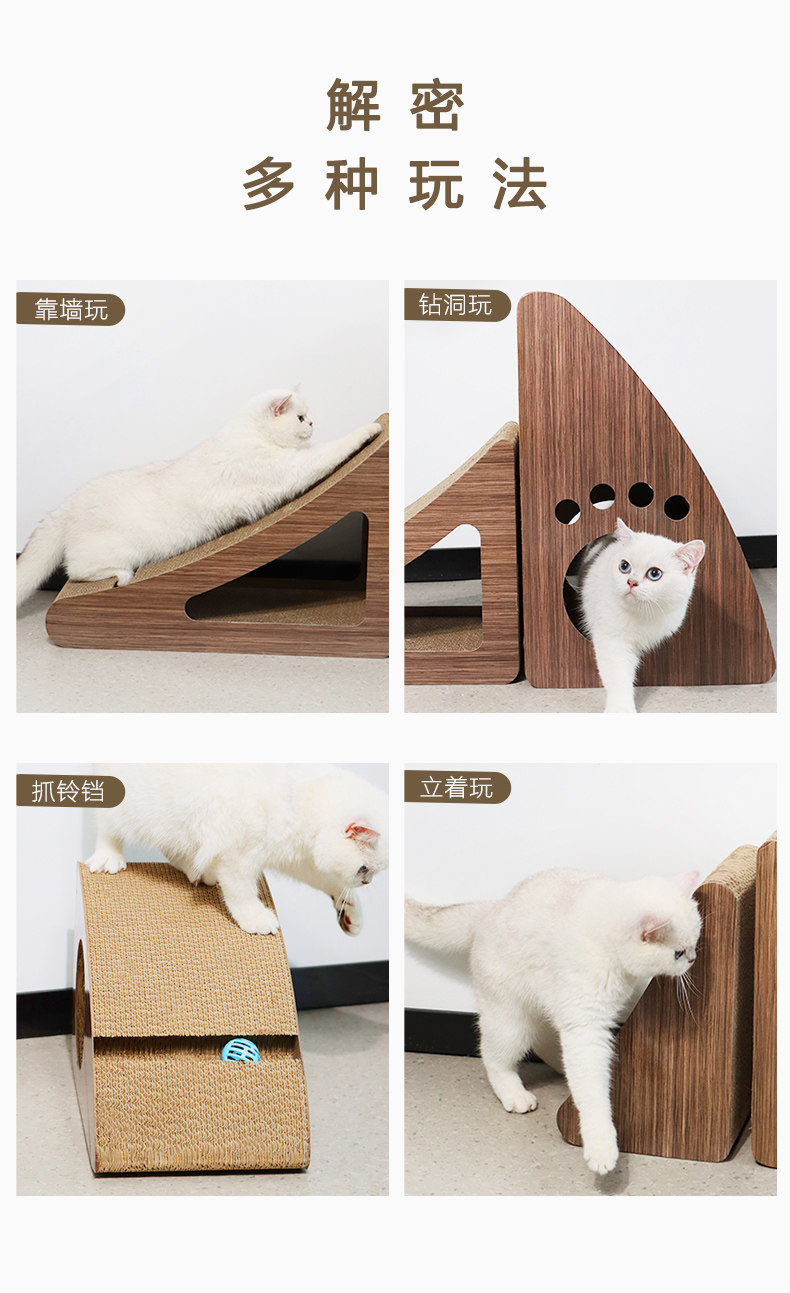 解密
多种玩法

靠墙玩

钻洞玩

抓铃铛

立着玩