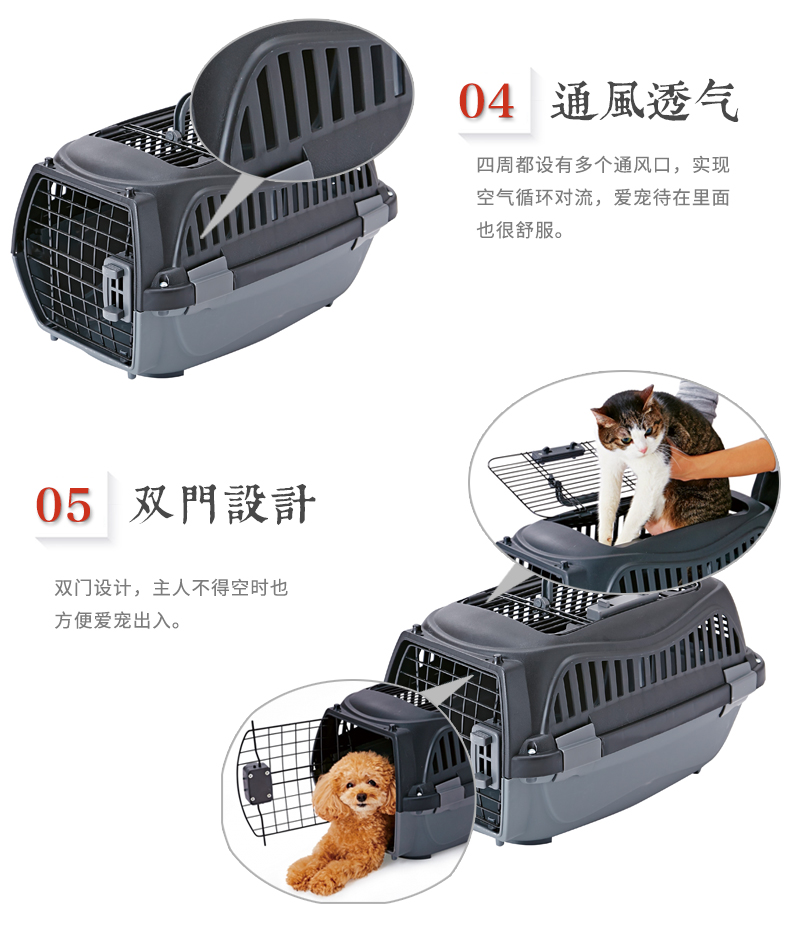 04 通風透气

四周都设有多个通风口，实现空气循环对流，爱宠待在里面也很舒服。

05 双門設計

双门设计，主人不得空时也方便爱宠出入。