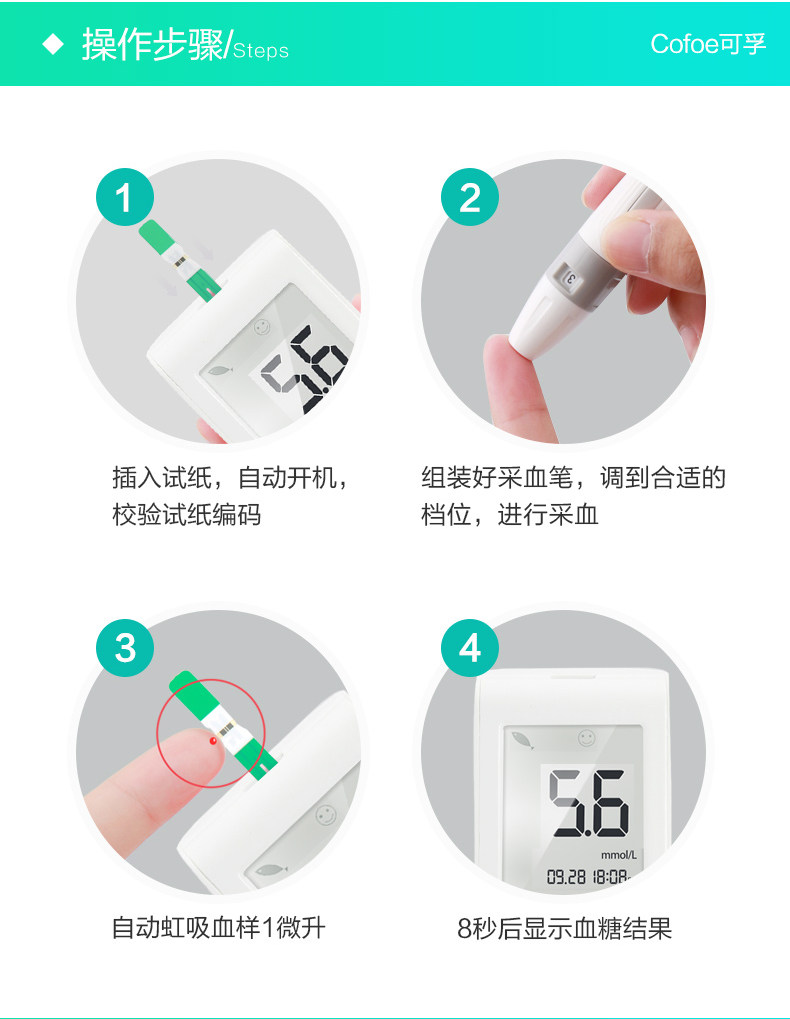 ◆ 操作步骤/Steps

Cofoe可孚

1

5.6

插入试纸，自动开机，校验试纸编码

2

3

组装好采血笔，调到合适的档位，进行采血

3

自动虹吸血样1微升

4

5.6

mmol/L

09.28 18:08

8秒后显示血糖结果