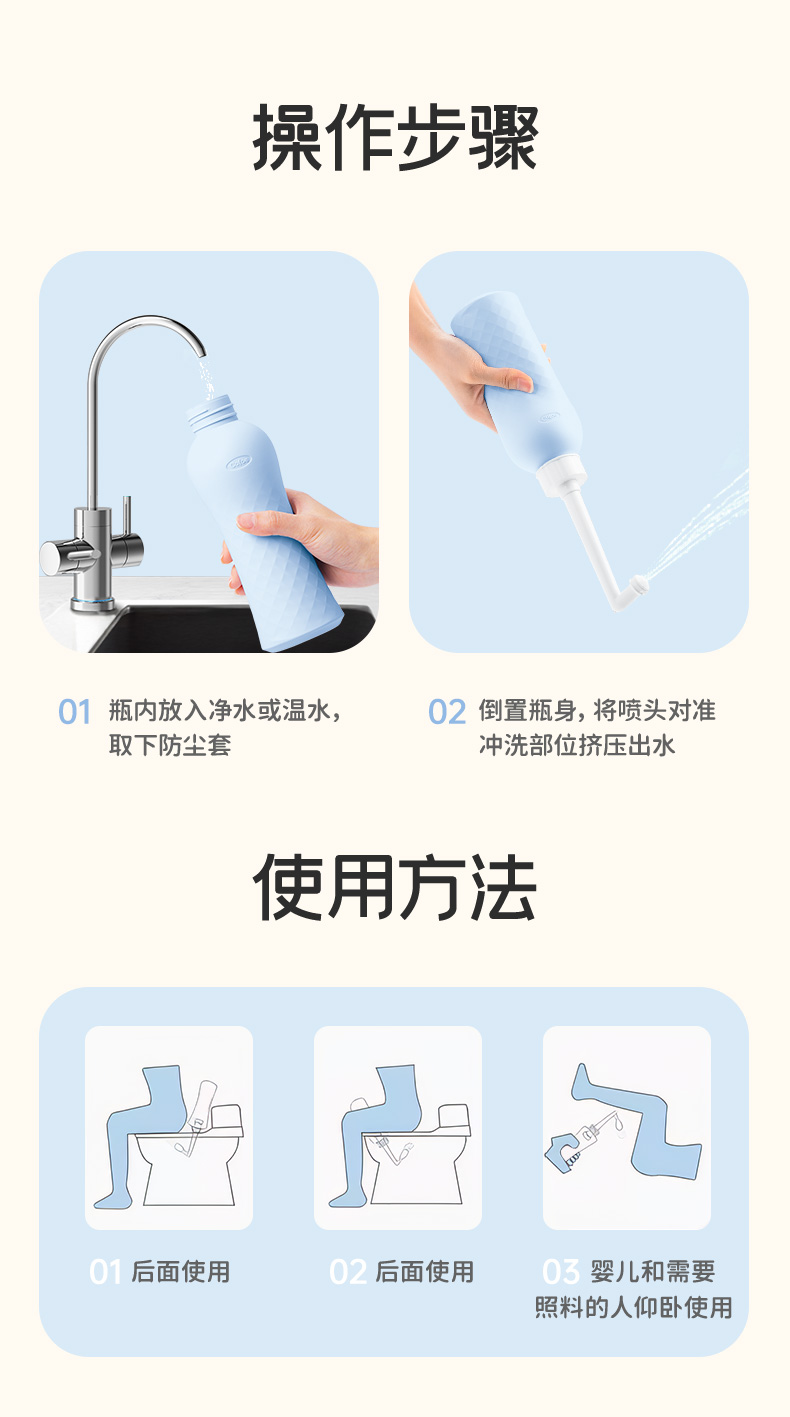 操作步骤

01 瓶内放入净水或温水，取下防尘套

02 倒置瓶身，将喷头对准冲洗部位挤压出水

使用方法

01 后面使用

02 后面使用

03 婴儿和需要照料的人仰卧使用