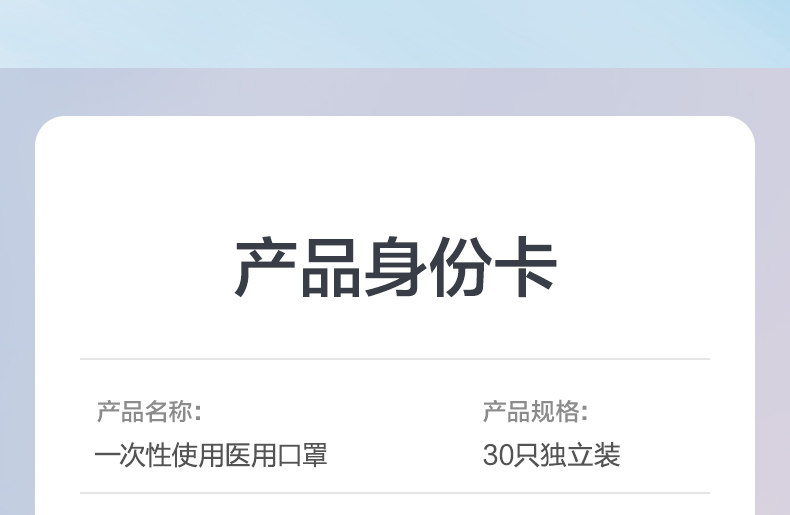 产品身份卡

产品名称:
一次性使用医用口罩

产品规格:
30只独立装