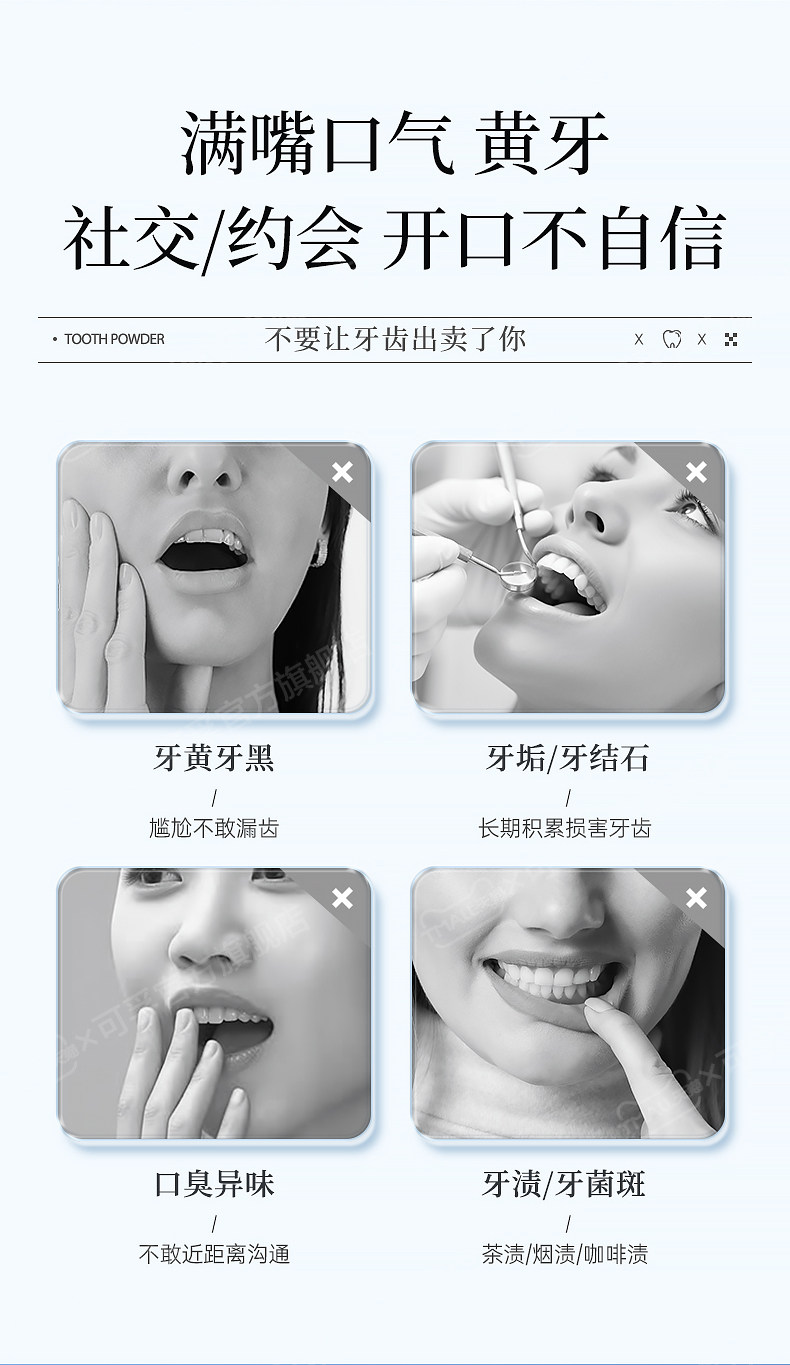 满嘴口气 黄牙
社交/约会 开口不自信

• TOOTH POWDER

不要让牙齿出卖了你

X X

牙黄牙黑
/
尴尬不敢漏齿

牙垢/牙结石
/
长期积累损害牙齿

口臭异味
/
不敢近距离沟通

牙渍/牙菌斑
/
茶渍/烟渍/咖啡渍