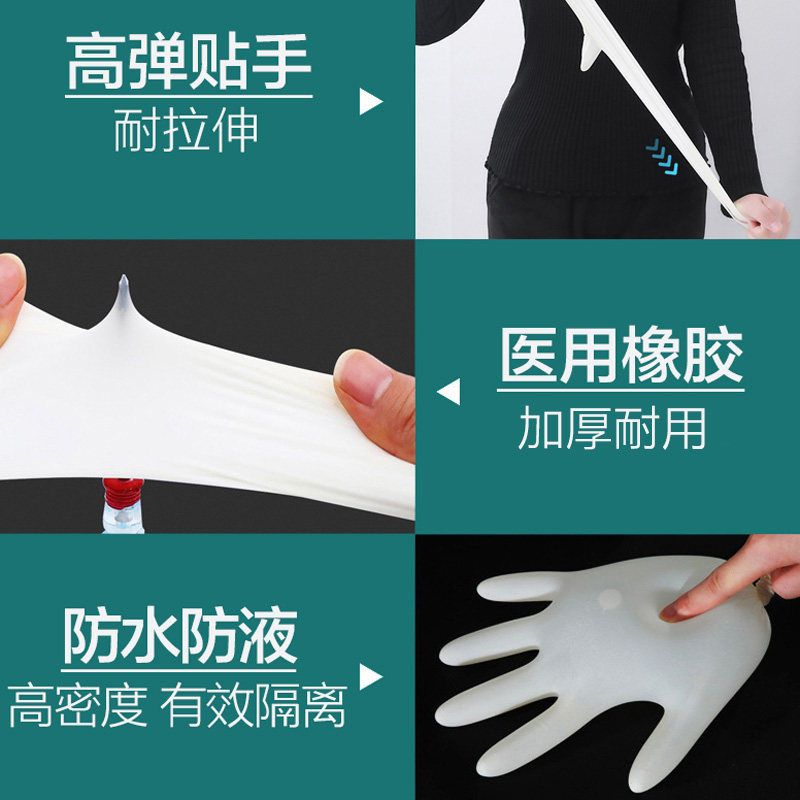 高弹贴手
耐拉伸

医用橡胶
加厚耐用

防水防液
高密度 有效隔离