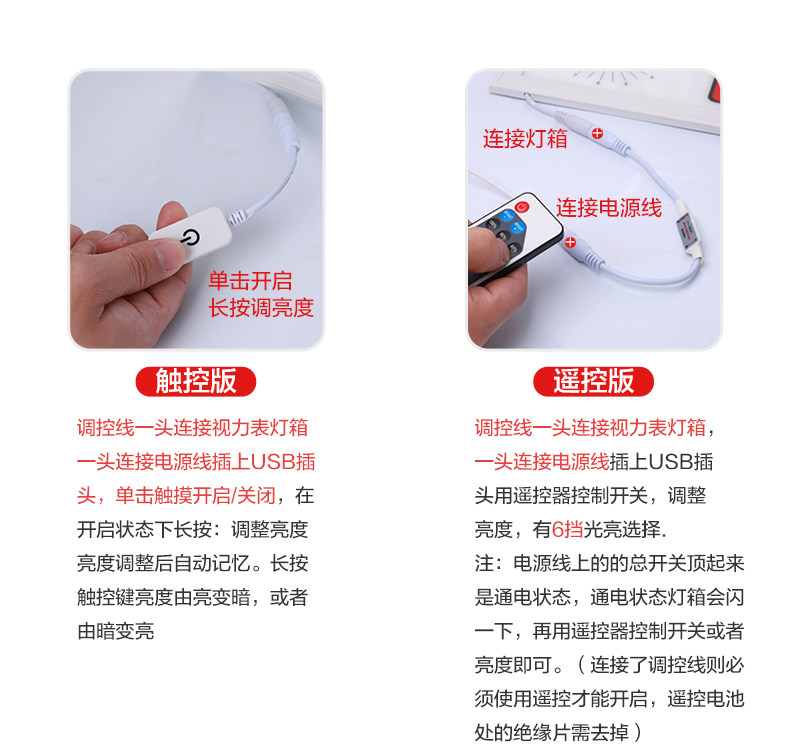 单击开启
长按调亮度

触控版

调控线一头连接视力表灯箱一头连接电源线插上USB插头，单击触摸开启/关闭，在开启状态下长按：调整亮度亮度调整后自动记忆。长按触控键亮度由亮变暗，或者由暗变亮

连接灯箱

连接电源线

遥控版

调控线一头连接视力表灯箱，一头连接电源线插上USB插头用遥控器控制开关，调整亮度，有6挡光亮选择.
注：电源线上的的总开关顶起来是通电状态，通电状态灯箱会闪一下，再用遥控器控制开关或者亮度即可。（连接了调控线则必须使用遥控才能开启，遥控电池处的绝缘片需去掉）