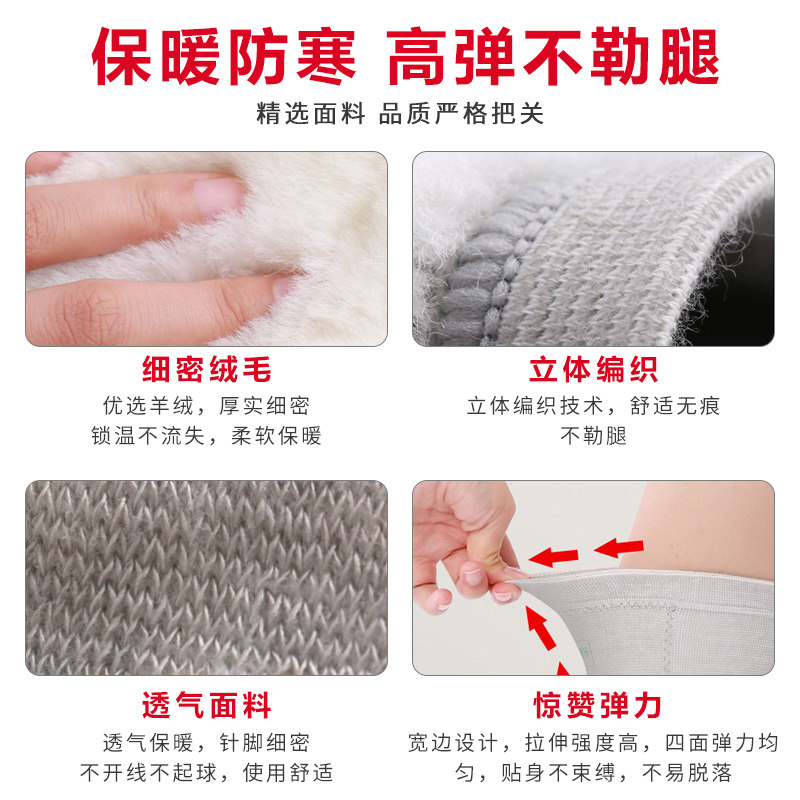 保暖防寒 高弹不勒腿

精选面料 品质严格把关

细密绒毛

优选羊绒，厚实细密
锁温不流失，柔软保暖

立体编织

立体编织技术，舒适无痕
不勒腿

透气面料

透气保暖，针脚细密
不开线不起球，使用舒适

惊赞弹力

宽边设计，拉伸强度高，四面弹力均匀，贴身不束缚，不易脱落