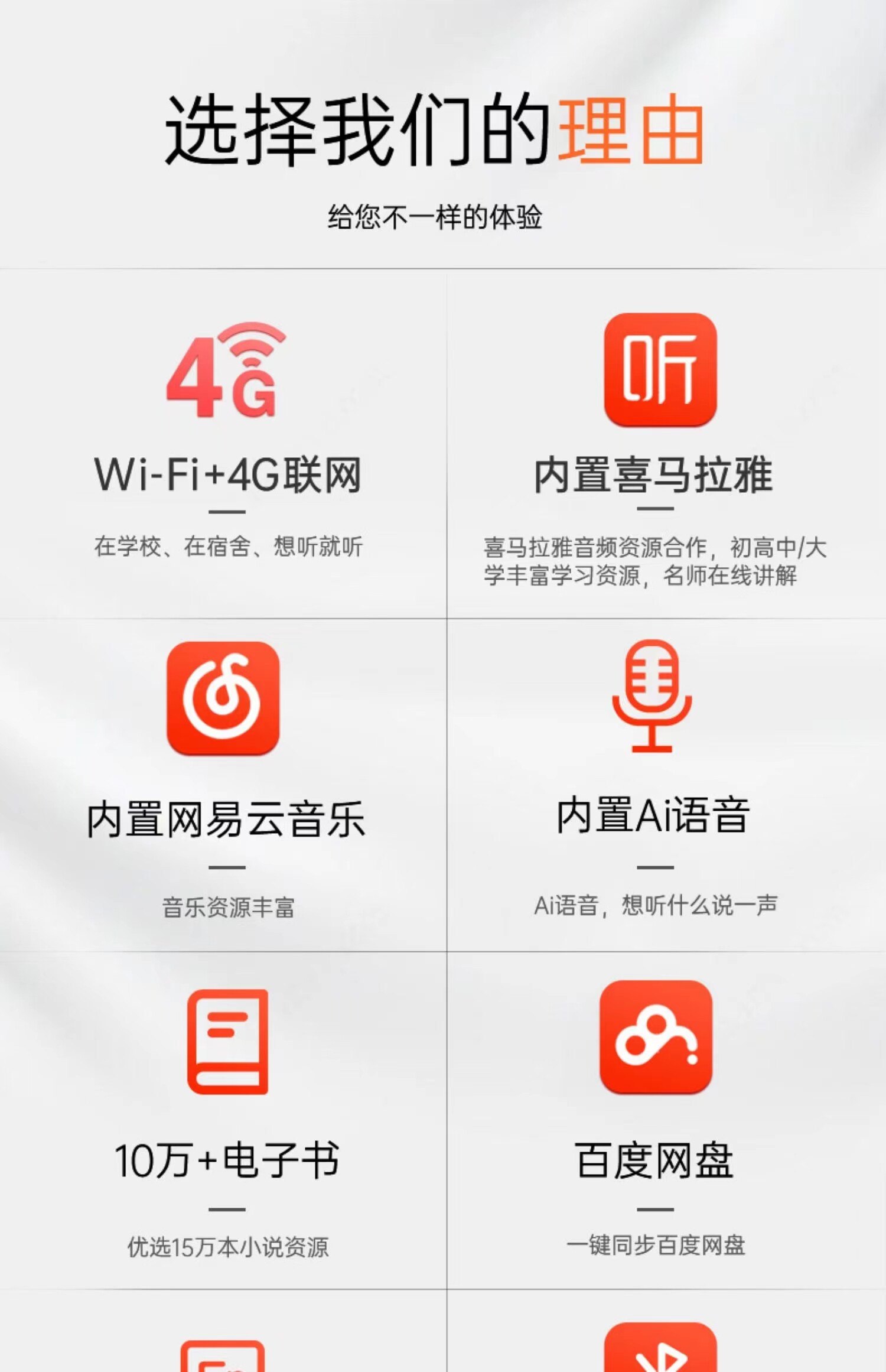 选择我们的理由

给您不一样的体验

4G

Wi-Fi+4G联网

在学校、在宿舍、想听就听

听

内置喜马拉雅

喜马拉雅音频资源合作，初高中/大学丰富学习资源，名师在线讲解

内置网易云音乐

音乐资源丰富

内置Ai语音

Ai语音，想听什么说一声

10万+电子书

优选15万本小说资源

百度网盘

一键同步百度网盘