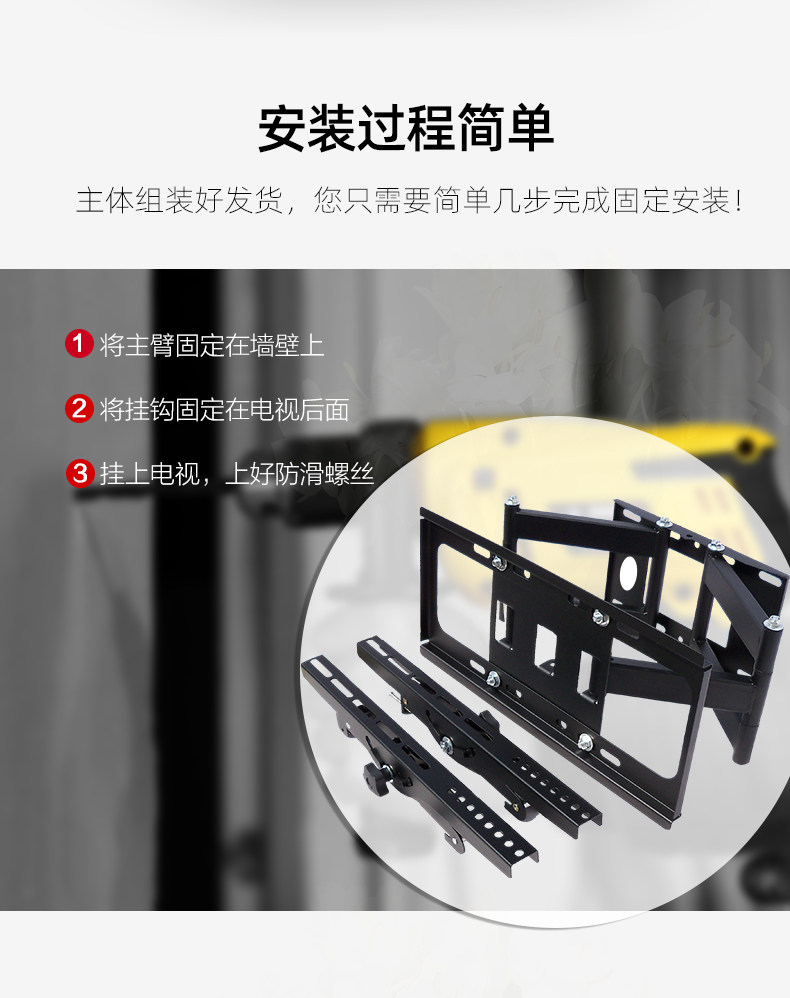 安装过程简单

主体组装好发货，您只需要简单几步完成固定安装！

1 将主臂固定在墙壁上

2 将挂钩固定在电视后面

3 挂上电视，上好防滑螺丝