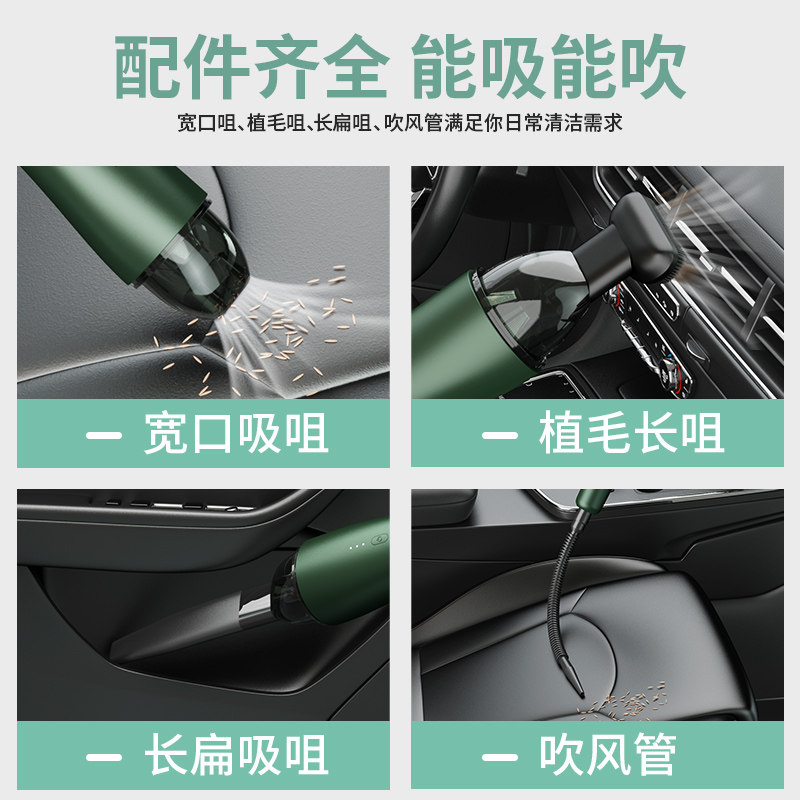 配件齐全 能吸能吹

宽口咀、植毛咀、长扁咀、吹风管满足你日常清洁需求

— 宽口吸咀

— 植毛长咀

— 长扁吸咀

— 吹风管