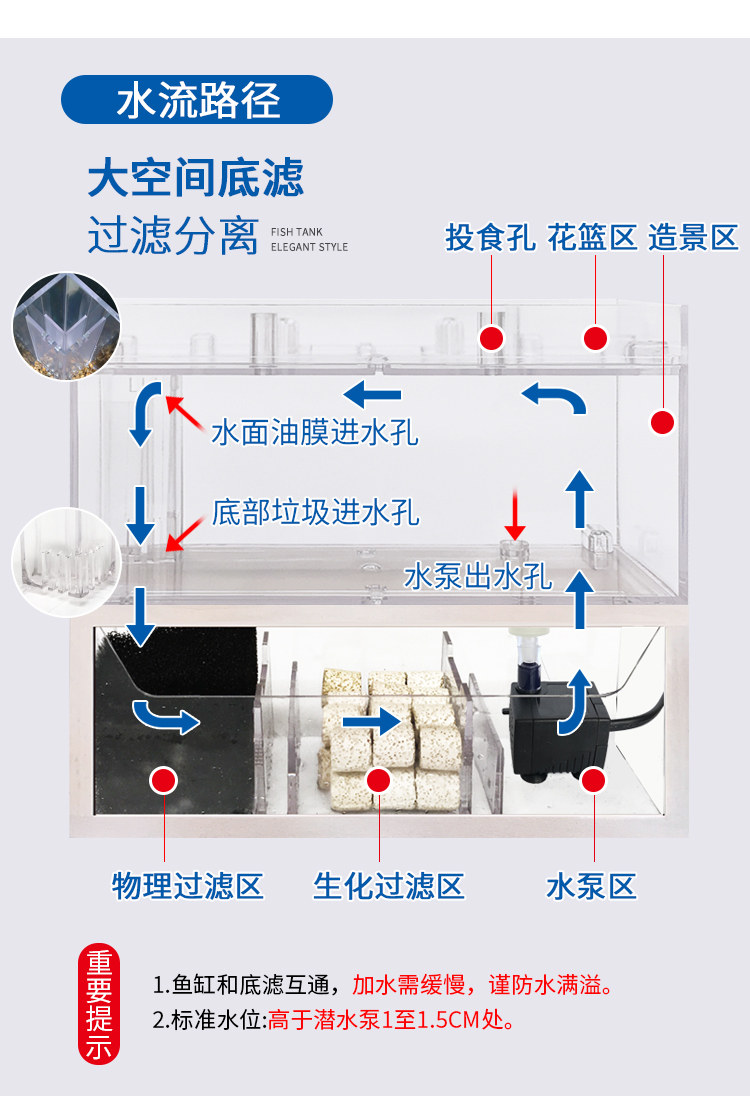 水流路径

大空间底滤
过滤分离 FISH TANK ELEGANT STYLE

投食孔 花篮区 造景区

水面油膜进水孔

底部垃圾进水孔

水泵出水孔

物理过滤区 生化过滤区 水泵区

重要提示

1.鱼缸和底滤互通，加水需缓慢，谨防水满溢。
2.标准水位:高于潜水泵1至1.5CM处。