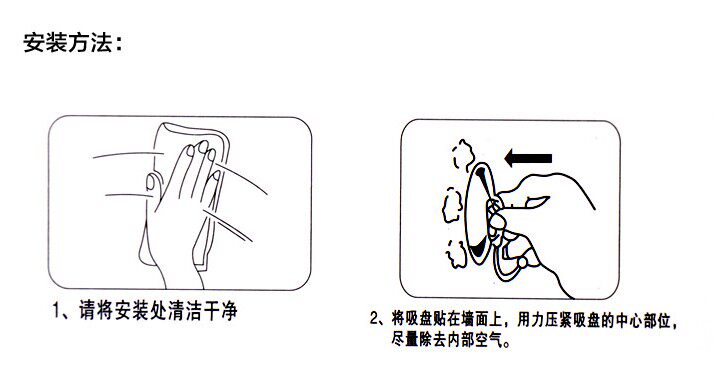 安装方法：

1、请将安装处清洁干净

2、将吸盘贴在墙面上，用力压紧吸盘的中心部位，尽量除去内部空气。