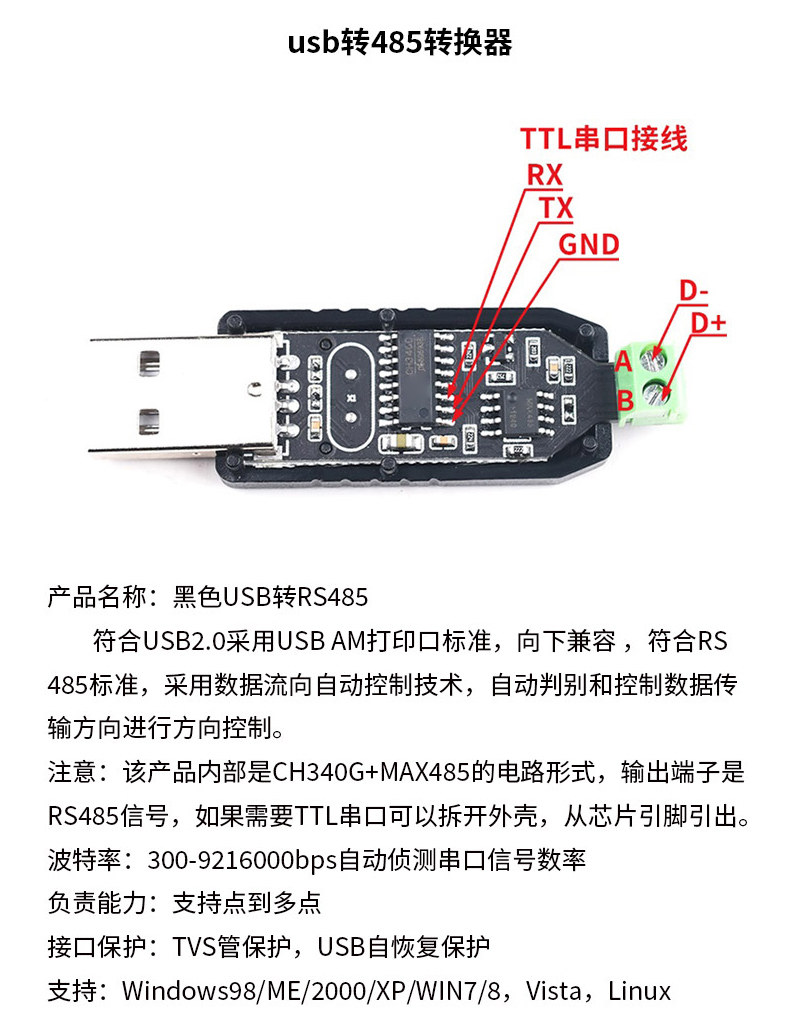 usb转485转换器

TTL串口接线

RX

TX

GND

D-

D+

A

B

产品名称：黑色USB转RS485

符合USB2.0采用USB AM打印口标准，向下兼容，符合RS485标准，采用数据流向自动控制技术，自动判别和控制数据传输方向进行方向控制。

注意：该产品内部是CH340G+MAX485的电路形式，输出端子是RS485信号，如果需要TTL串口可以拆开外壳，从芯片引脚引出。

波特率：300-9216000bps自动侦测串口信号数率

负责能力：支持点到多点

接口保护：TVS管保护，USB自恢复保护

支持：Windows98/ME/2000/XP/WIN7/8，Vista，Linux