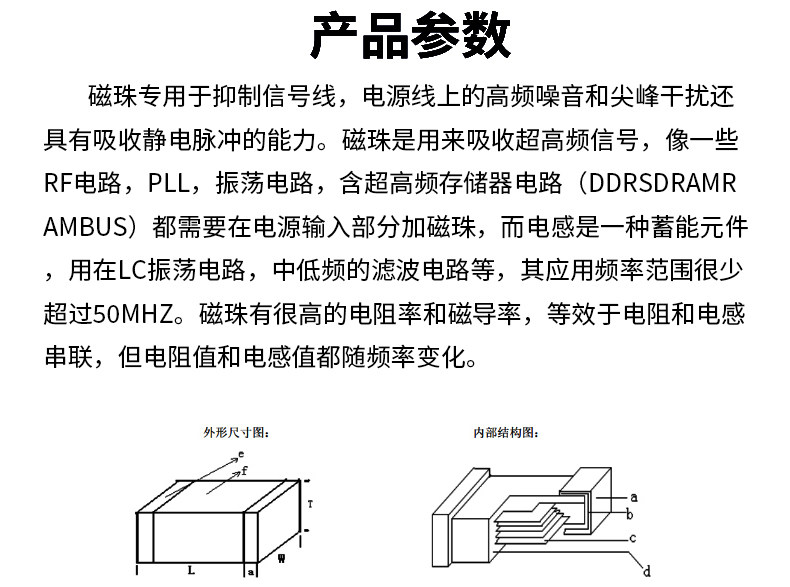 产品参数

磁珠专用于抑制信号线，电源线上的高频噪音和尖峰干扰还具有吸收静电脉冲的能力。磁珠是用来吸收超高频信号，像一些RF电路，PLL，振荡电路，含超高频存储器电路（DDRSDRAMRAMBUS）都需要在电源输入部分加磁珠，而电感是一种蓄能元件，用在LC振荡电路，中低频的滤波电路等，其应用频率范围很少超过50MHZ。磁珠有很高的电阻率和磁导率，等效于电阻和电感串联，但电阻值和电感值都随频率变化。

外形尺寸图：

e
f
T
L
a
W

内部结构图：

a
b
c
d