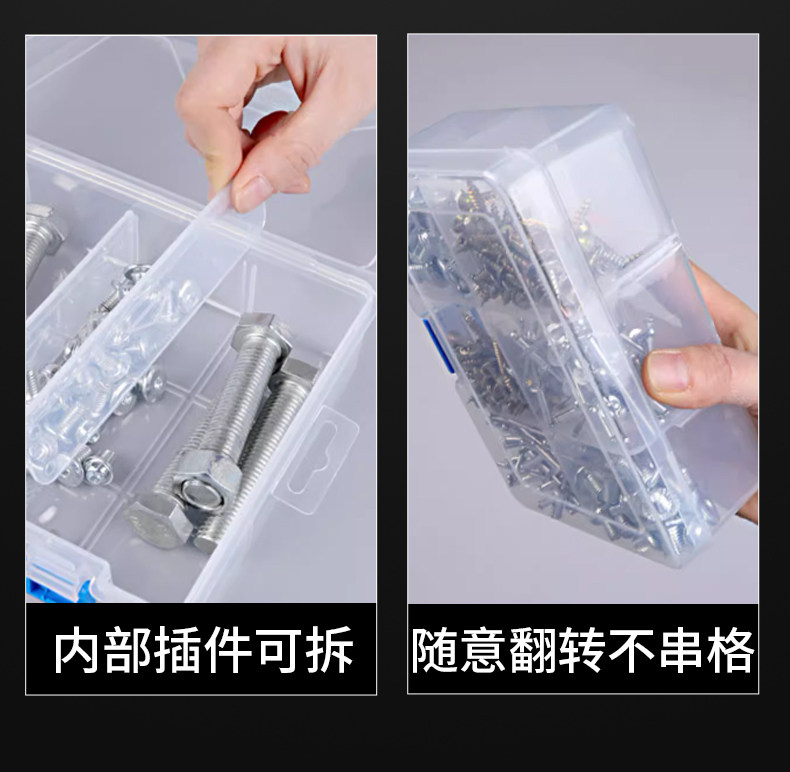 内部插件可拆

随意翻转不串格