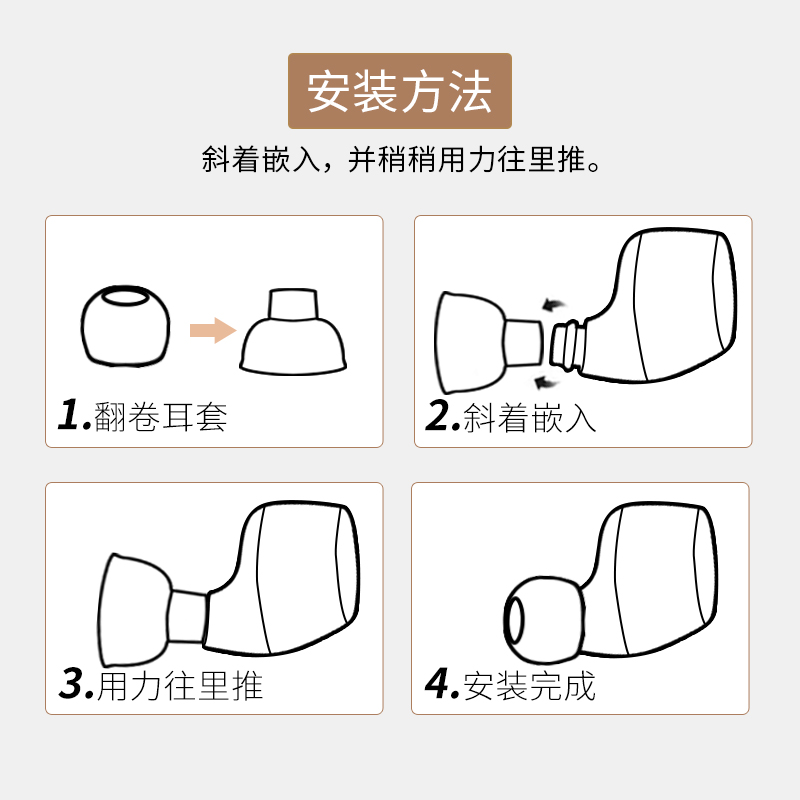 安装方法

斜着嵌入，并稍稍用力往里推。

1.翻卷耳套

2.斜着嵌入

3.用力往里推

4.安装完成