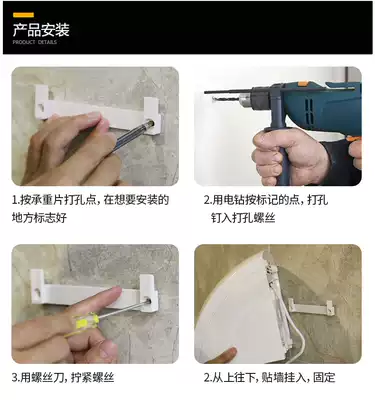 产品安装
PRODUCT DETAILS

1.按承重片打孔点，在想要安装的地方标志好

2.用电钻按标记的点，打孔钉入打孔螺丝

3.用螺丝刀，拧紧螺丝

2.从上往下，贴墙挂入，固定