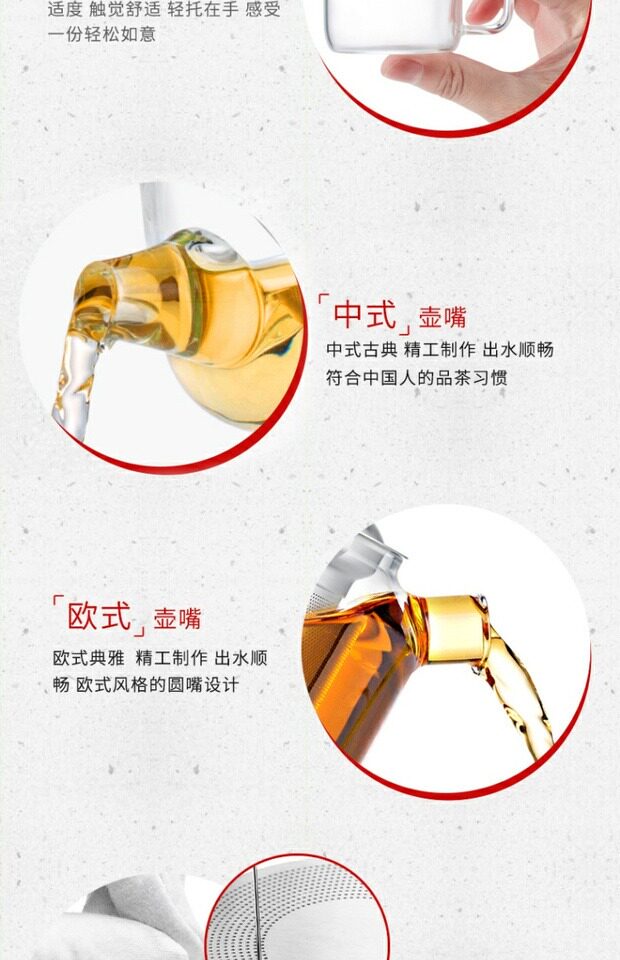 适度 触觉舒适 轻托在手 感受一份轻松如意

「中式」壶嘴
中式古典 精工制作 出水顺畅 符合中国人的品茶习惯

「欧式」壶嘴
欧式典雅 精工制作 出水顺畅 欧式风格的圆嘴设计