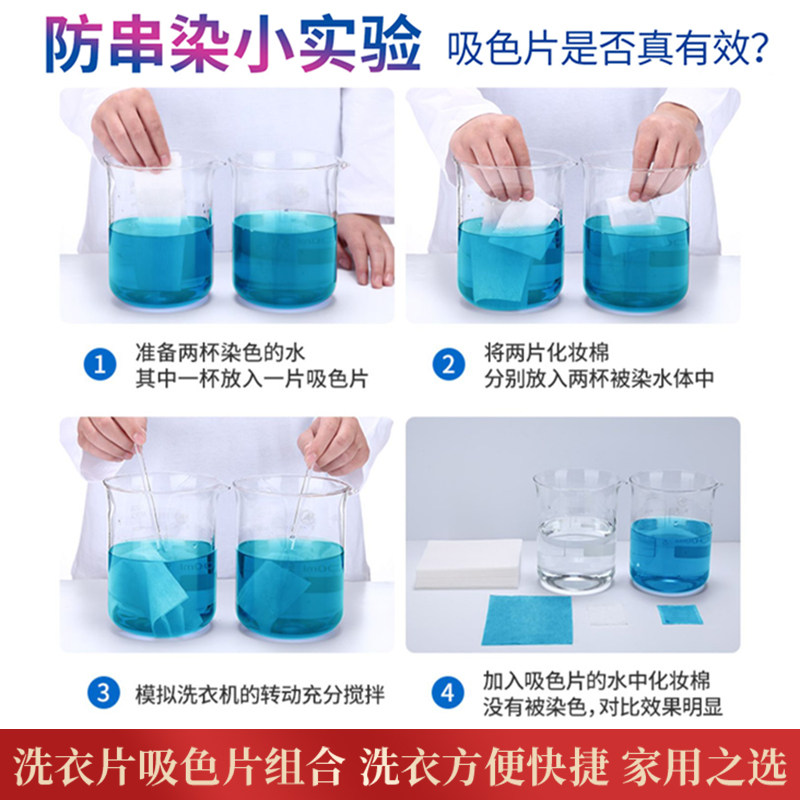 防串染小实验 吸色片是否真有效?

1 准备两杯染色的水
其中一杯放入一片吸色片

2 将两片化妆棉
分别放入两杯被染水体中

3 模拟洗衣机的转动充分搅拌

4 加入吸色片的水中化妆棉
没有被染色，对比效果明显

洗衣片吸色片组合 洗衣方便快捷 家用之选