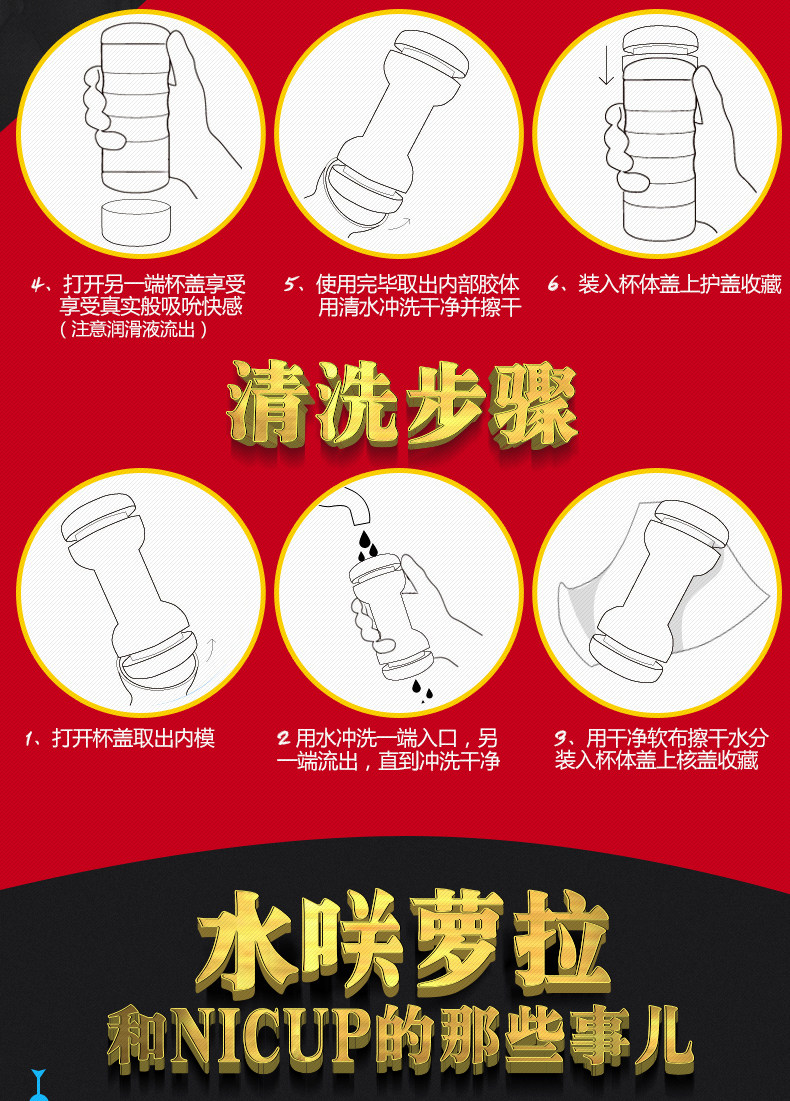 4、打开另一端杯盖享受享受真实般吸吮快感
（注意润滑液流出）

5、使用完毕取出内部胶体用清水冲洗干净并擦干

6、装入杯体盖上护盖收藏

清洗步骤

1、打开杯盖取出内模

2 用水冲洗一端入口，另一端流出，直到冲洗干净

3、用干净软布擦干水分装入杯体盖上核盖收藏

水咲萝拉
和NICUP的那些事儿