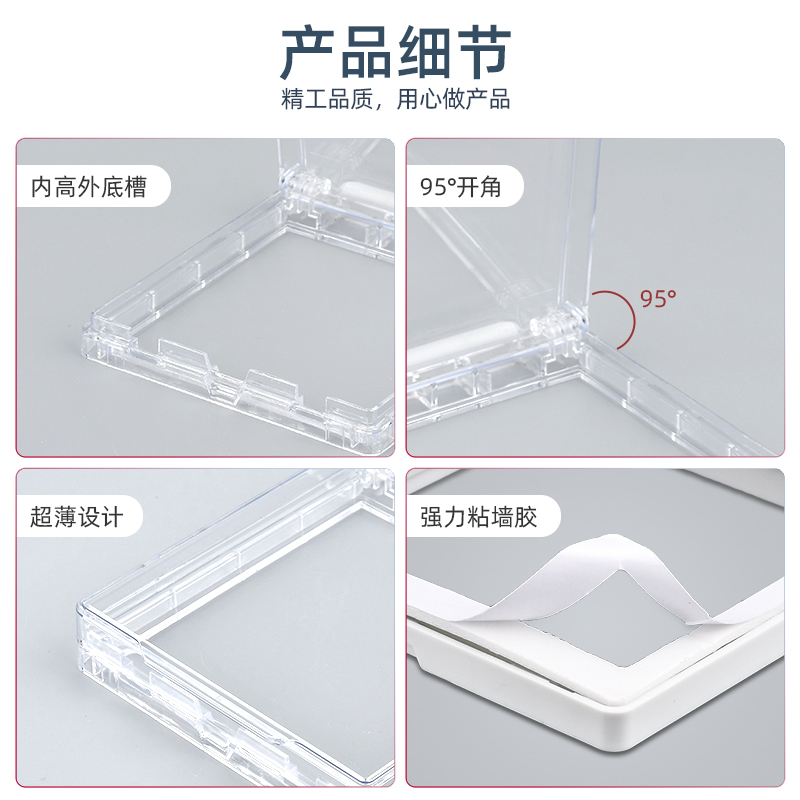 产品细节
精工品质，用心做产品

内高外底槽

95°开角

95°

超薄设计

强力粘墙胶