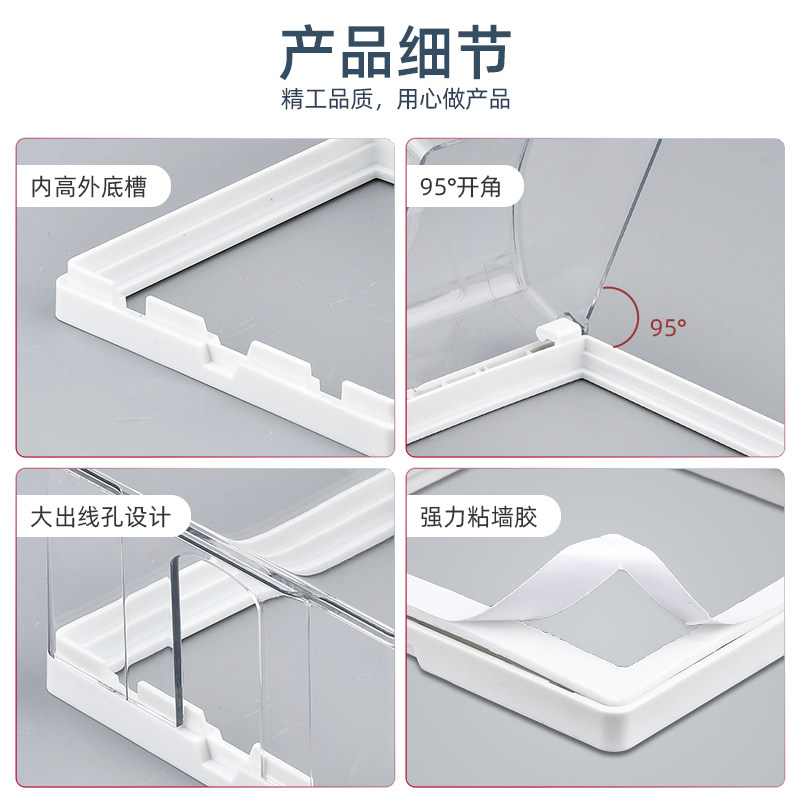 产品细节
精工品质，用心做产品

内高外底槽

95°开角

95°

大出线孔设计

强力粘墙胶