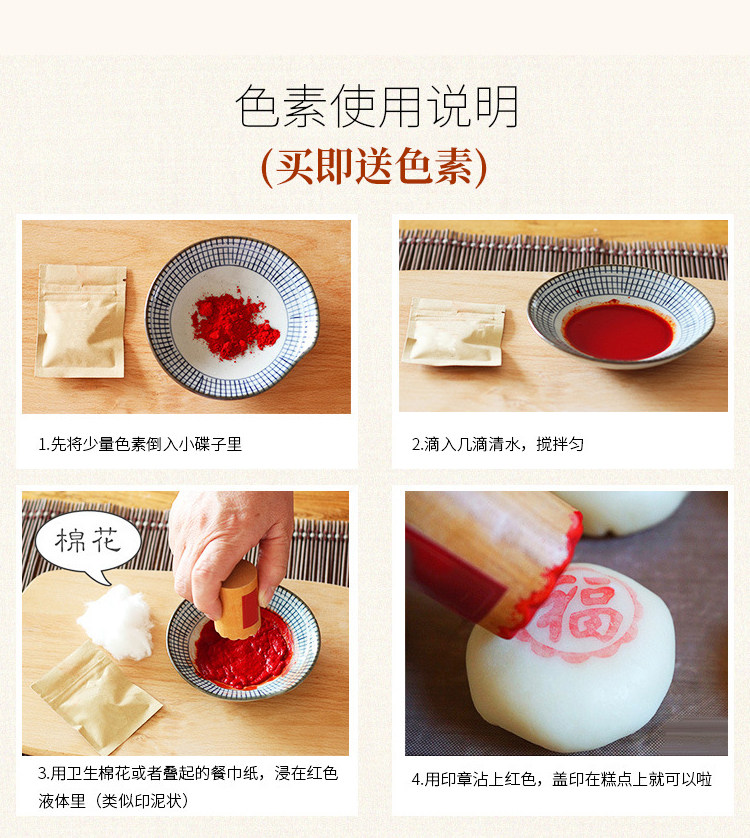 色素使用说明

(买即送色素)

1.先将少量色素倒入小碟子里

2.滴入几滴清水，搅拌匀

棉花

3.用卫生棉花或者叠起的餐巾纸，浸在红色液体里（类似印泥状）

福

4.用印章沾上红色，盖印在糕点上就可以啦