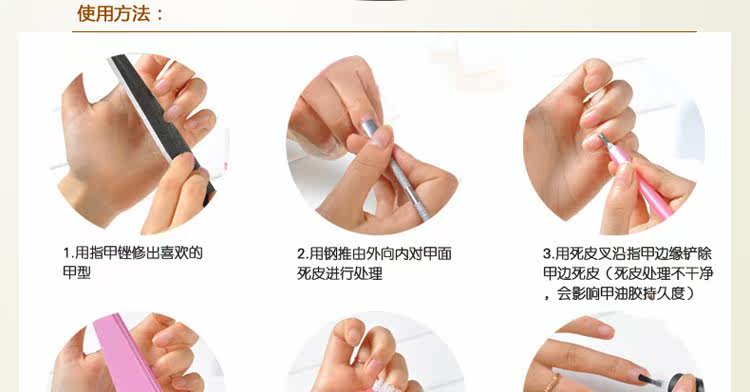 使用方法：

1.用指甲锉修出喜欢的甲型

2.用钢推由外向内对甲面死皮进行处理

3.用死皮叉沿指甲边缘铲除甲边死皮（死皮处理不干净，会影响甲油胶持久度）