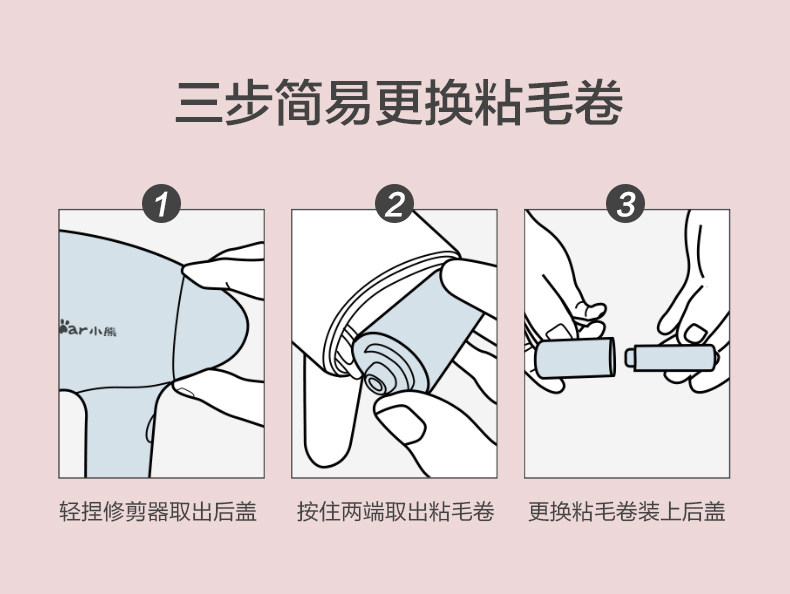 三步简易更换粘毛卷

1

ar小熊

轻捏修剪器取出后盖

2

按住两端取出粘毛卷

3

更换粘毛卷装上后盖