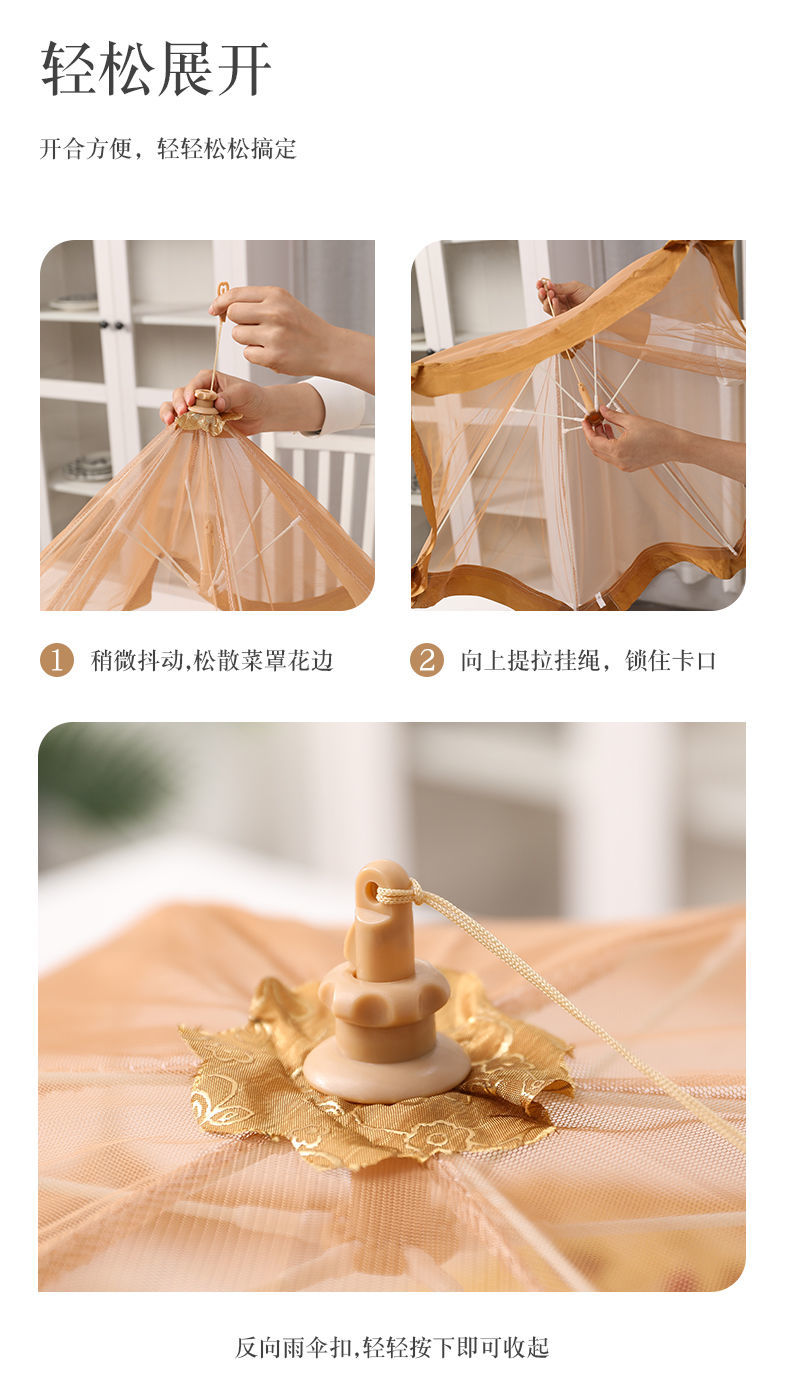 轻松展开

开合方便，轻轻松松搞定

1 稍微抖动,松散菜罩花边

2 向上提拉挂绳，锁住卡口

反向雨伞扣,轻轻按下即可收起