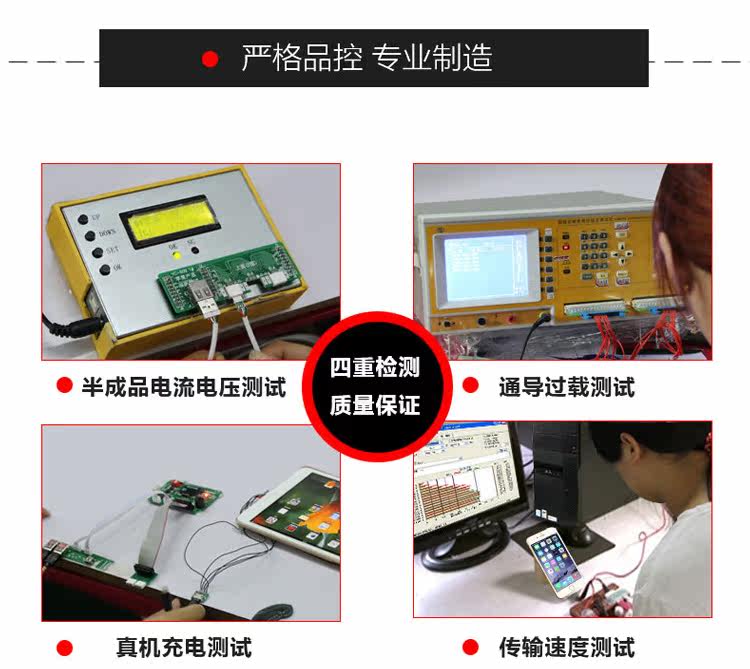 严格品控 专业制造

UP
DOWN
SET
OK
OK NG

半成品电流电压测试

四重检测
质量保证

通导过载测试

真机充电测试

传输速度测试