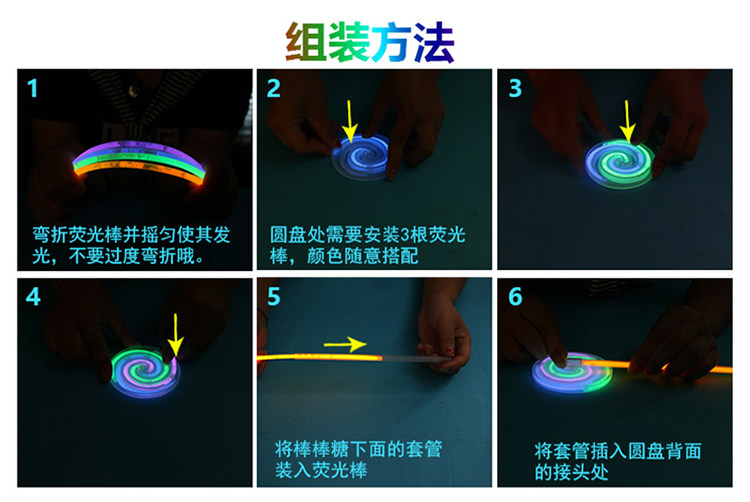 组装方法

1
弯折荧光棒并摇匀使其发光，不要过度弯折哦。

2
圆盘处需要安装3根荧光棒，颜色随意搭配

3

4

5
将棒棒糖下面的套管装入荧光棒

6
将套管插入圆盘背面的接头处