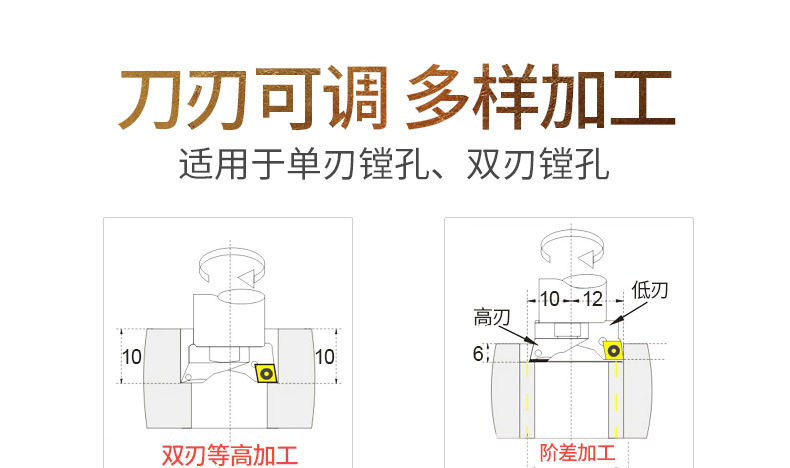 刀刃可调 多样加工
适用于单刃镗孔、双刃镗孔

10
10
双刃等高加工

10
12
低刃
高刃
6
阶差加工