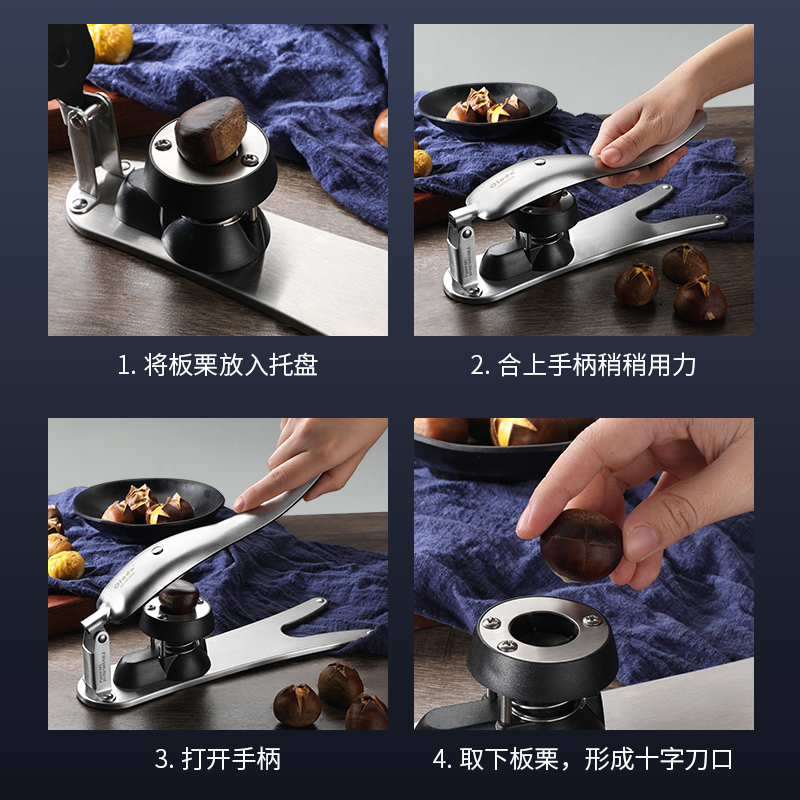 1. 将板栗放入托盘

2. 合上手柄稍稍用力

3. 打开手柄

4. 取下板栗，形成十字刀口