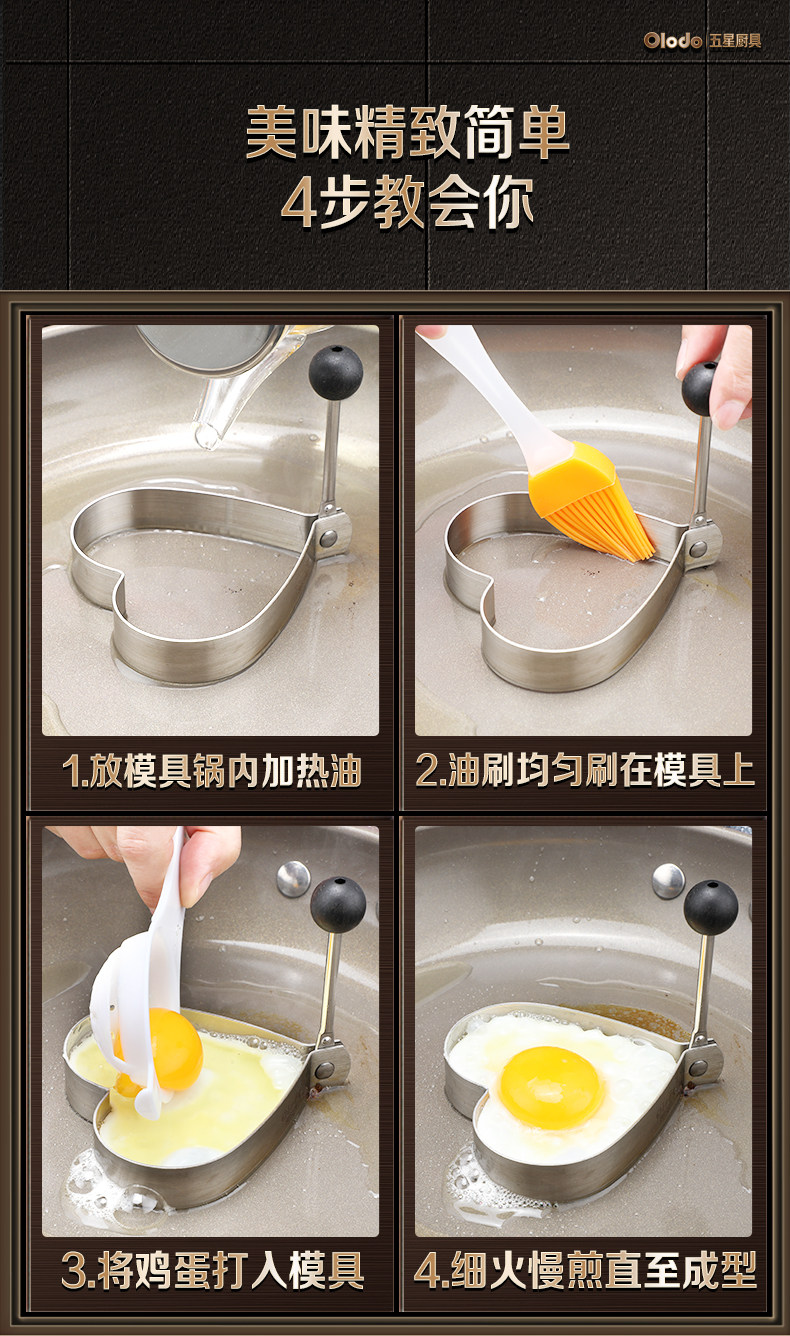 Olodo 五星厨具

美味精致简单
4步教会你

1.放模具锅内加热油

2.油刷均匀刷在模具上

3.将鸡蛋打入模具

4.细火慢煎直至成型