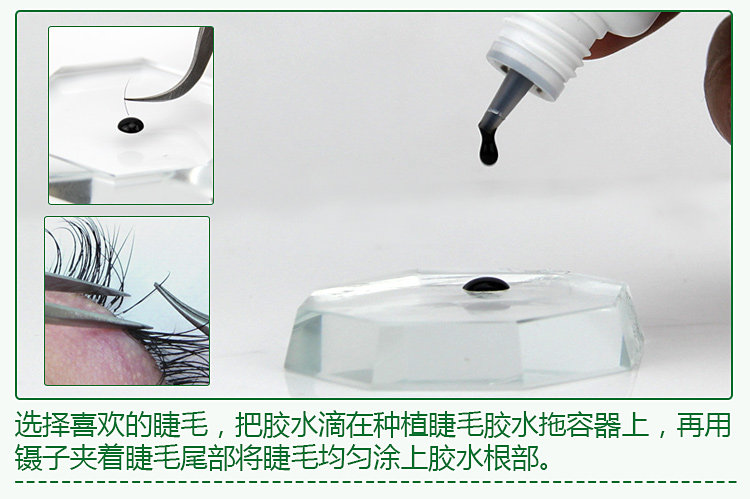 选择喜欢的睫毛，把胶水滴在种植睫毛胶水拖容器上，再用镊子夹着睫毛尾部将睫毛均匀涂上胶水根部。