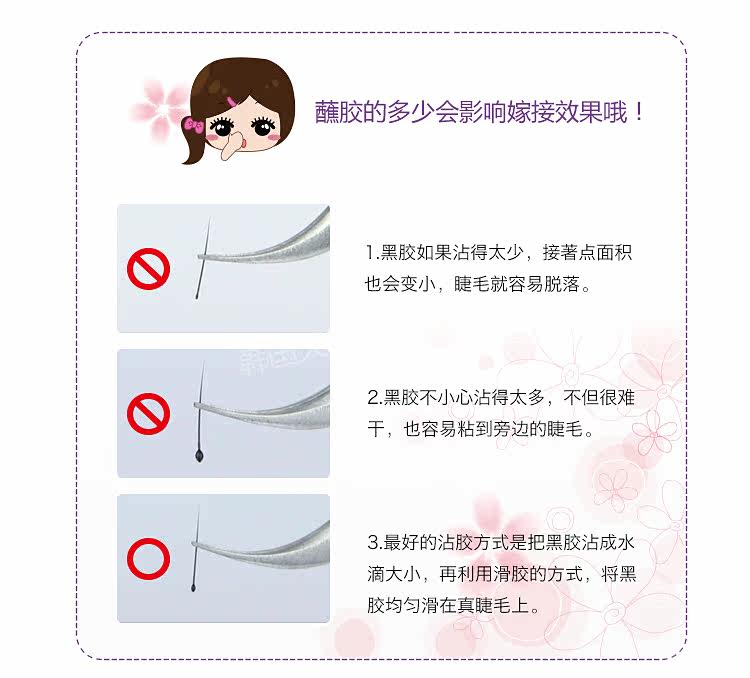 蘸胶的多少会影响嫁接效果哦！

1.黑胶如果沾得太少，接著点面积也会变小，睫毛就容易脱落。

2.黑胶不小心沾得太多，不但很难干，也容易粘到旁边的睫毛。

3.最好的沾胶方式是把黑胶沾成水滴大小，再利用滑胶的方式，将黑胶均匀滑在真睫毛上。