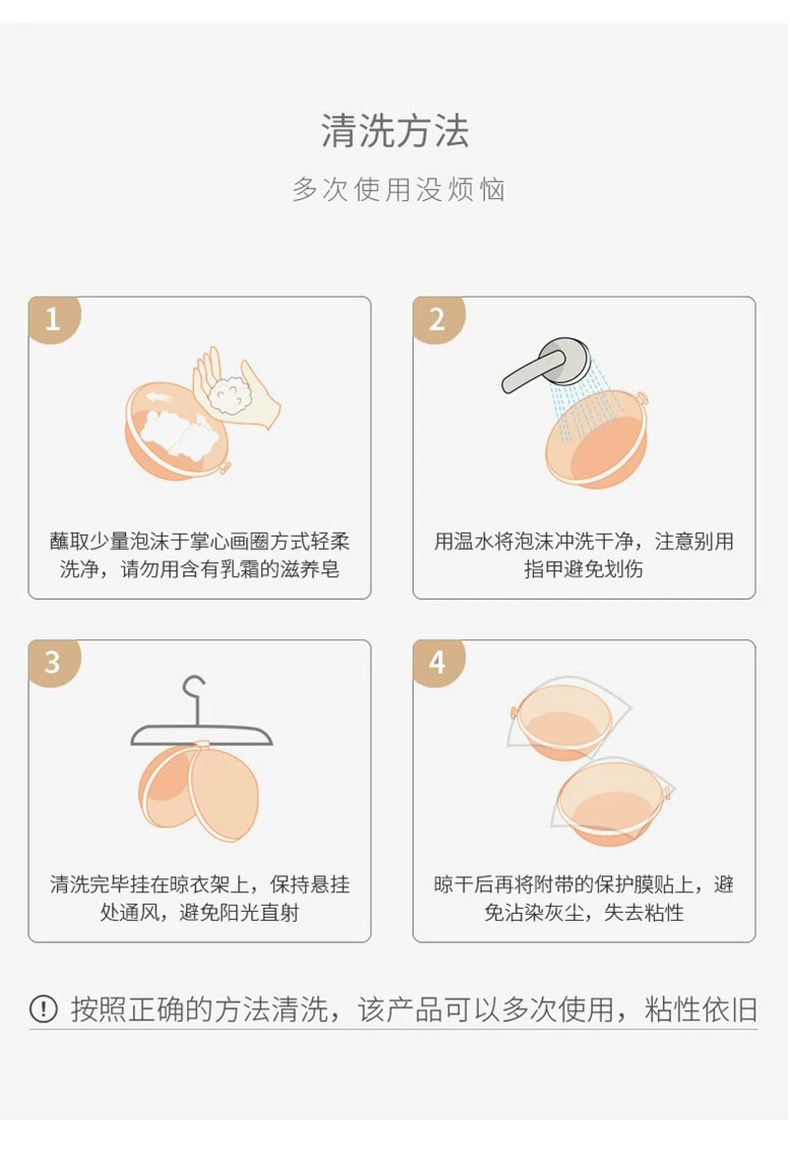 清洗方法

多次使用没烦恼

1

蘸取少量泡沫于掌心画圈方式轻柔洗净，请勿用含有乳霜的滋养皂

2

用温水将泡沫冲洗干净，注意别用指甲避免划伤

3

清洗完毕挂在晾衣架上，保持悬挂处通风，避免阳光直射

4

晾干后再将附带的保护膜贴上，避免沾染灰尘，失去粘性

! 按照正确的方法清洗，该产品可以多次使用，粘性依旧