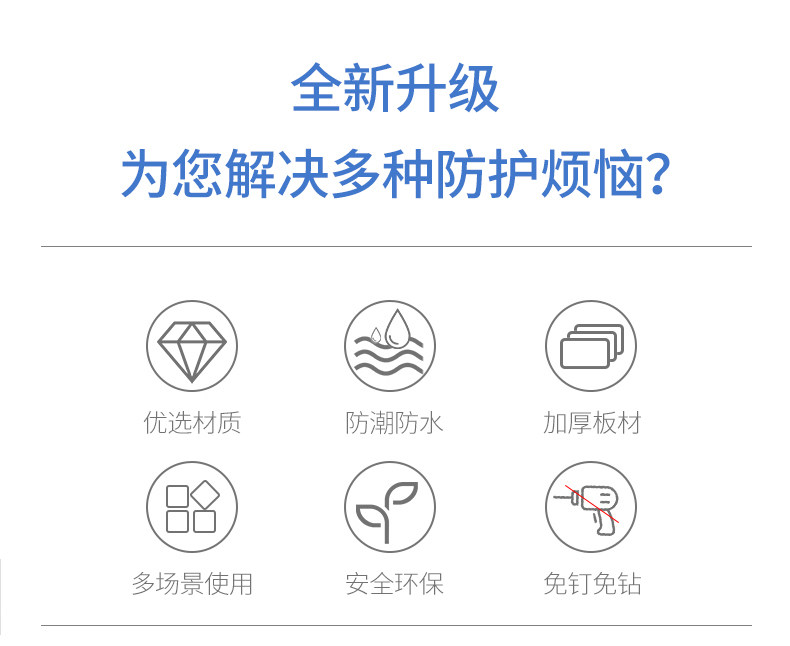 全新升级
为您解决多种防护烦恼?

优选材质

防潮防水

加厚板材

多场景使用

安全环保

免钉免钻