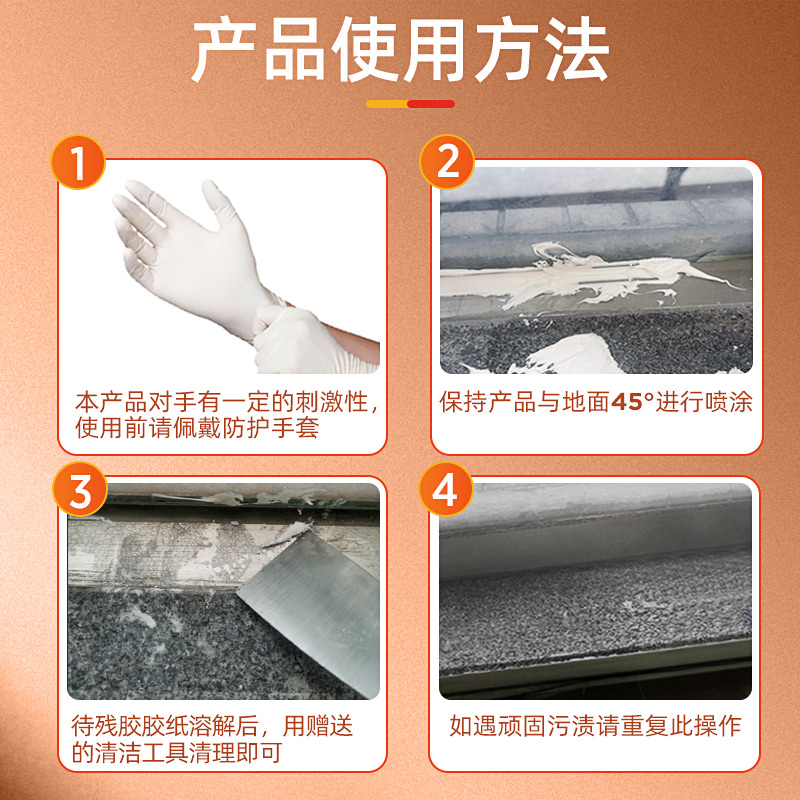 产品使用方法

1
本产品对手有一定的刺激性，使用前请佩戴防护手套

2
保持产品与地面45°进行喷涂

3
待残胶胶纸溶解后，用赠送的清洁工具清理即可

4
如遇顽固污渍请重复此操作