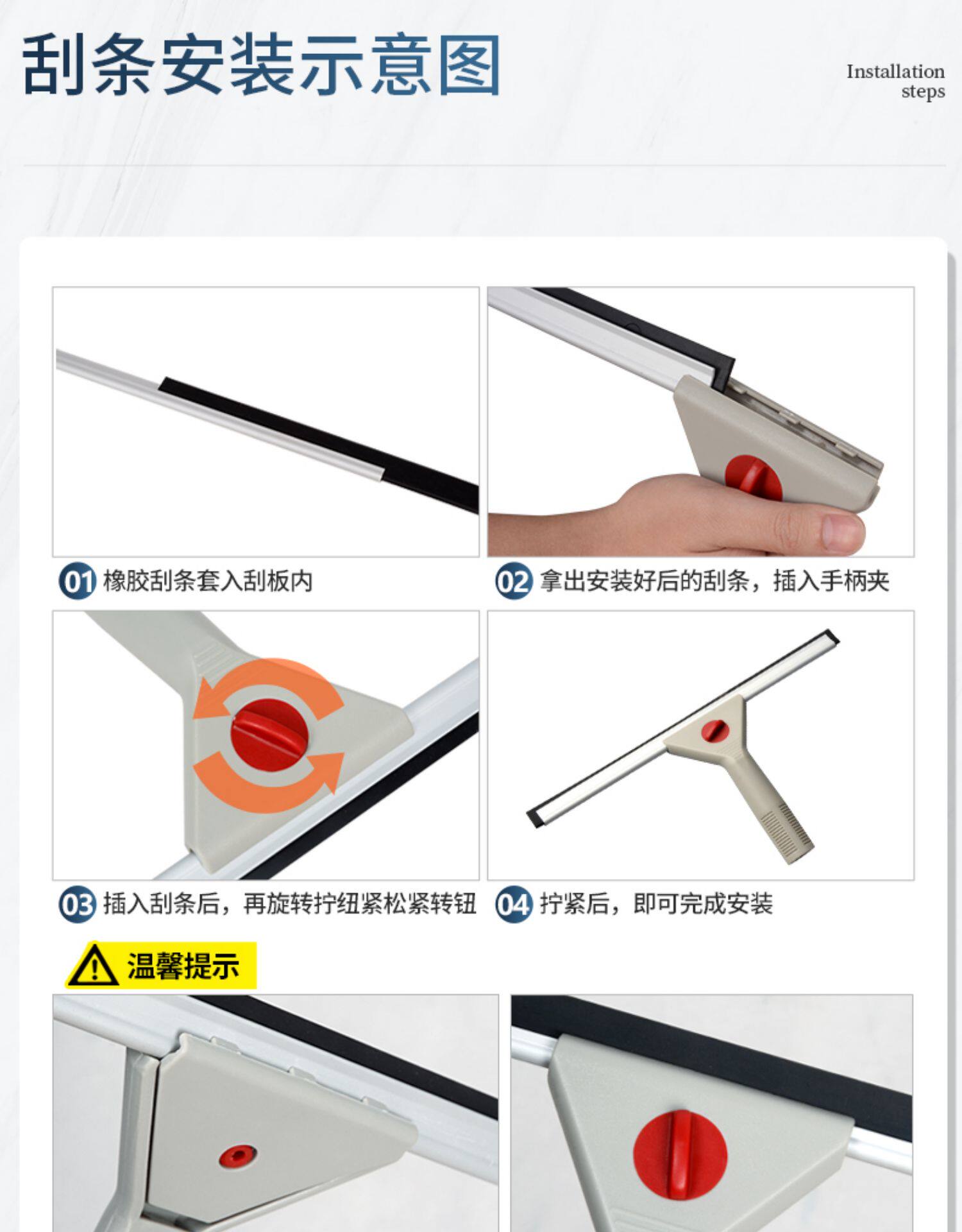 刮条安装示意图

Installation steps

01 橡胶刮条套入刮板内

02 拿出安装好后的刮条，插入手柄夹

03 插入刮条后，再旋转拧纽紧松紧转钮

04 拧紧后，即可完成安装

温馨提示