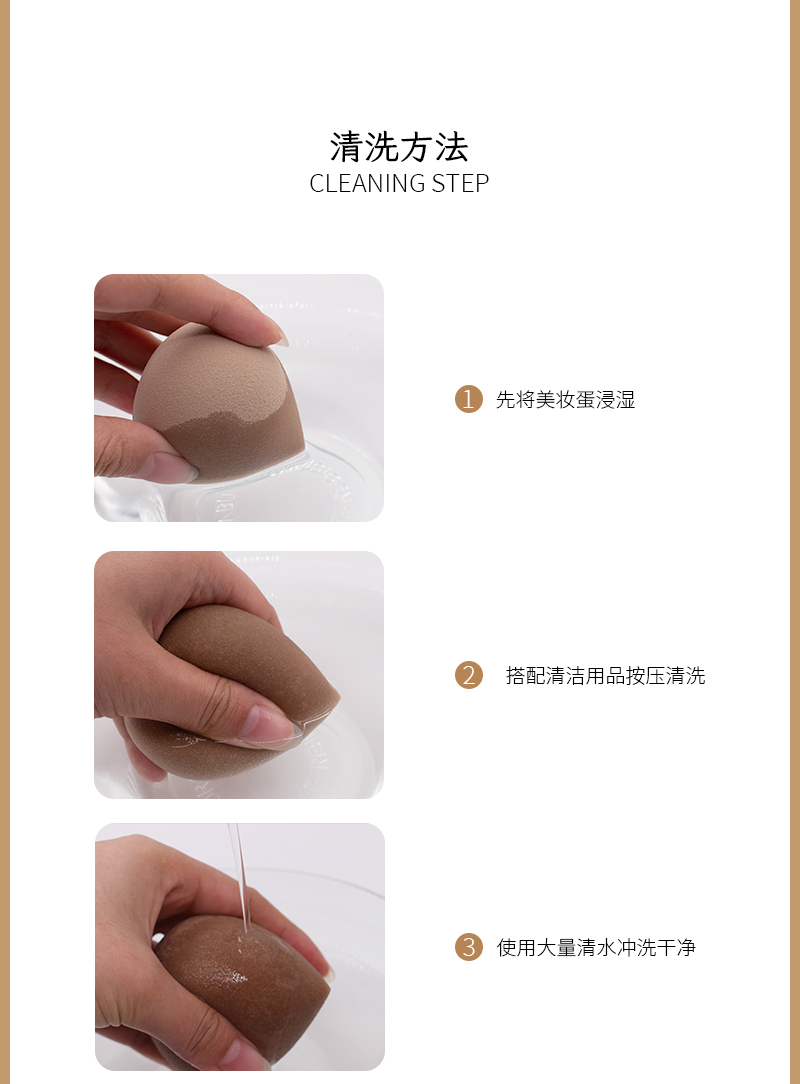 清洗方法
CLEANING STEP

1 先将美妆蛋浸湿

2 搭配清洁用品按压清洗

3 使用大量清水冲洗干净