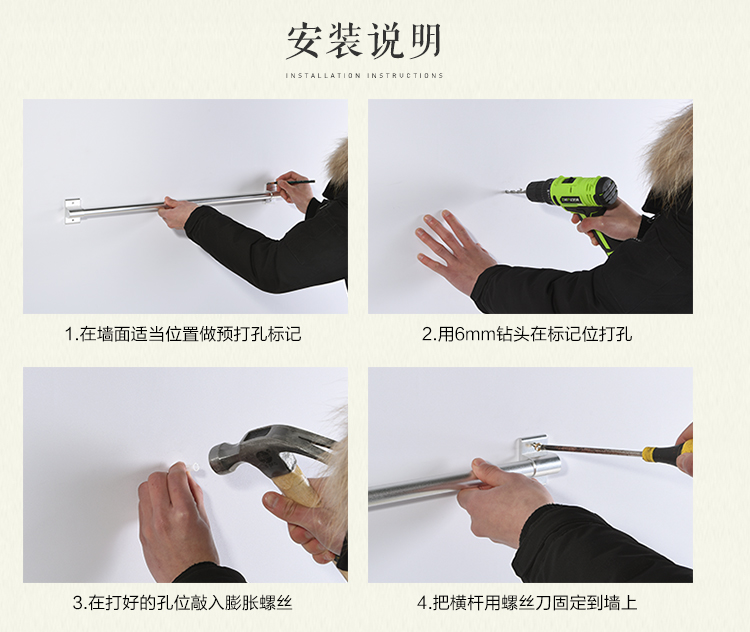 安装说明

INSTALLATION INSTRUCTIONS

1.在墙面适当位置做预打孔标记

2.用6mm钻头在标记位打孔

3.在打好的孔位敲入膨胀螺丝

4.把横杆用螺丝刀固定到墙上