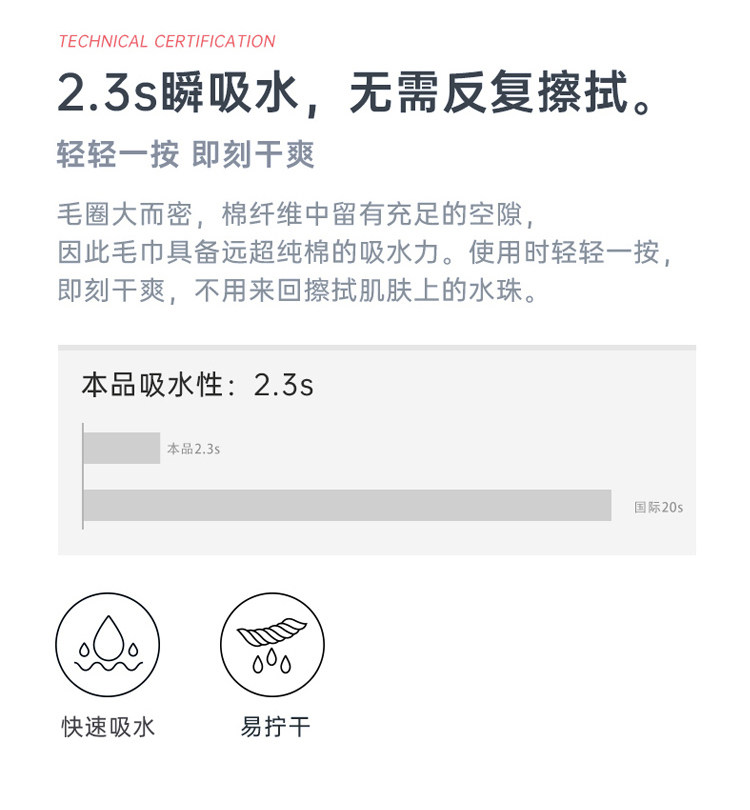 TECHNICAL CERTIFICATION

2.3s瞬吸水，无需反复擦拭。

轻轻一按 即刻干爽

毛圈大而密，棉纤维中留有充足的空隙，因此毛巾具备远超纯棉的吸水力。使用时轻轻一按，即刻干爽，不用来回擦拭肌肤上的水珠。

本品吸水性：2.3s

本品2.3s

国际20s

快速吸水

易拧干