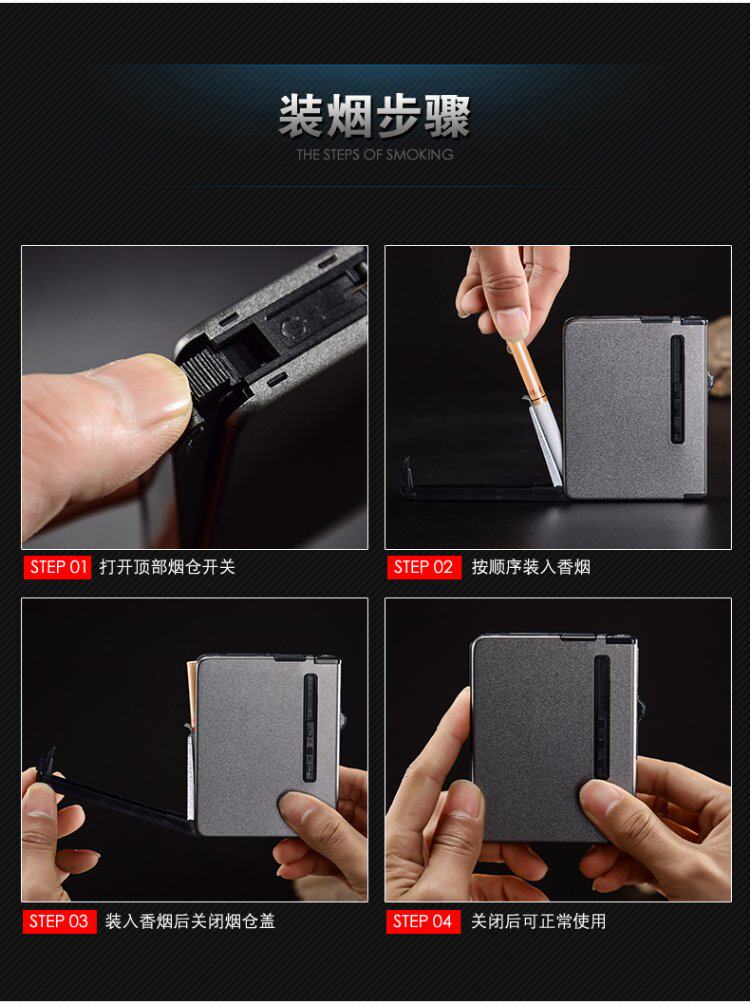 装烟步骤
THE STEPS OF SMOKING

STEP 01 打开顶部烟仓开关

STEP 02 按顺序装入香烟

STEP 03 装入香烟后关闭烟仓盖

STEP 04 关闭后可正常使用