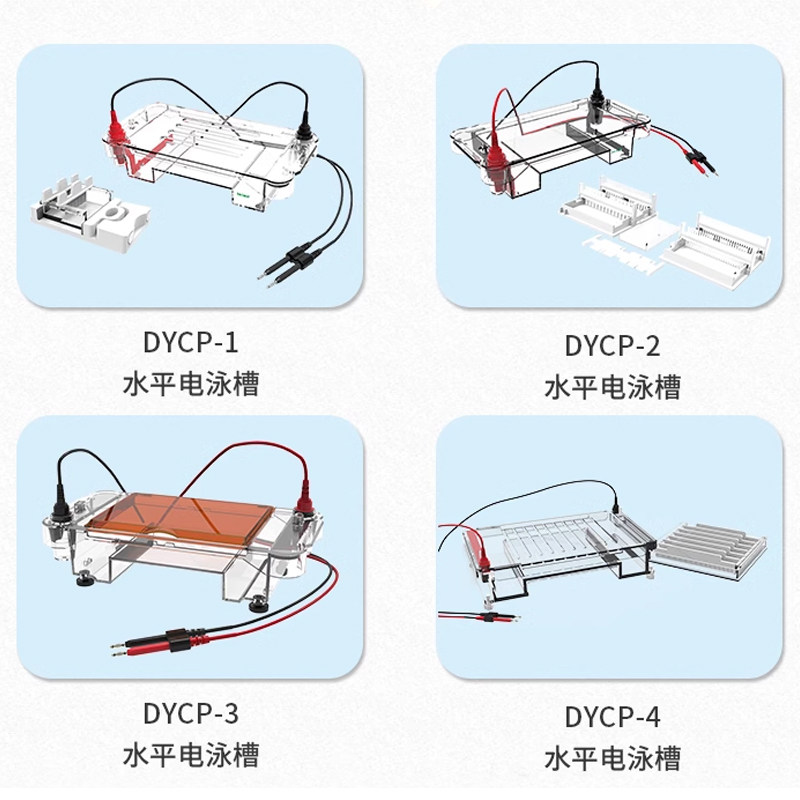 DYCP-1
水平电泳槽

DYCP-2
水平电泳槽

DYCP-3
水平电泳槽

DYCP-4
水平电泳槽