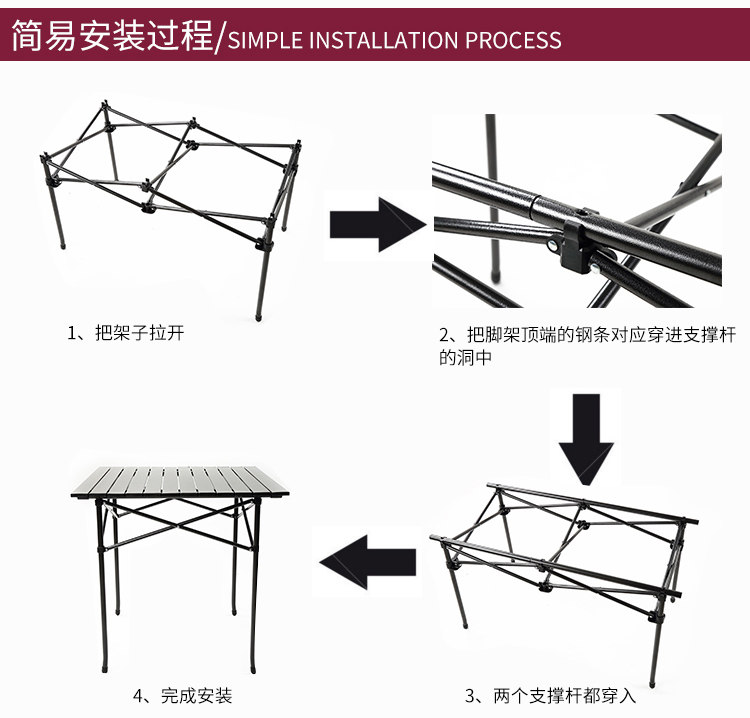 简易安装过程/SIMPLE INSTALLATION PROCESS

1、把架子拉开

2、把脚架顶端的钢条对应穿进支撑杆的洞中

3、两个支撑杆都穿入

4、完成安装