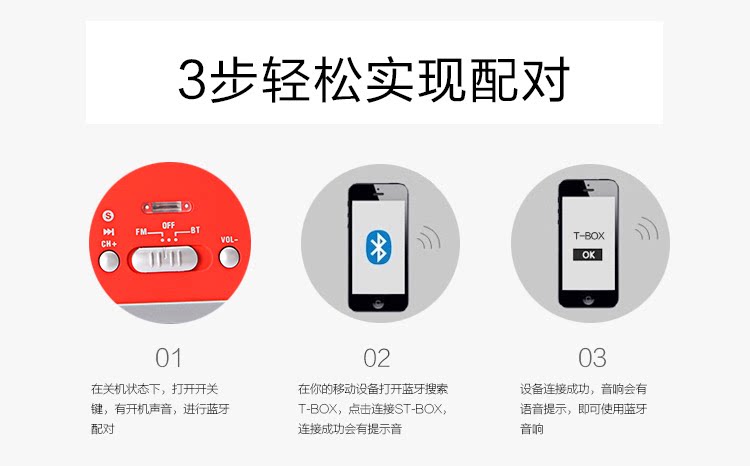 3步轻松实现配对

S
CH+
FM OFF BT
VOL-

T-BOX
OK

01
在关机状态下，打开开关键，有开机声音，进行蓝牙配对

02
在你的移动设备打开蓝牙搜索T-BOX，点击连接ST-BOX，连接成功会有提示音

03
设备连接成功，音响会有语音提示，即可使用蓝牙音响