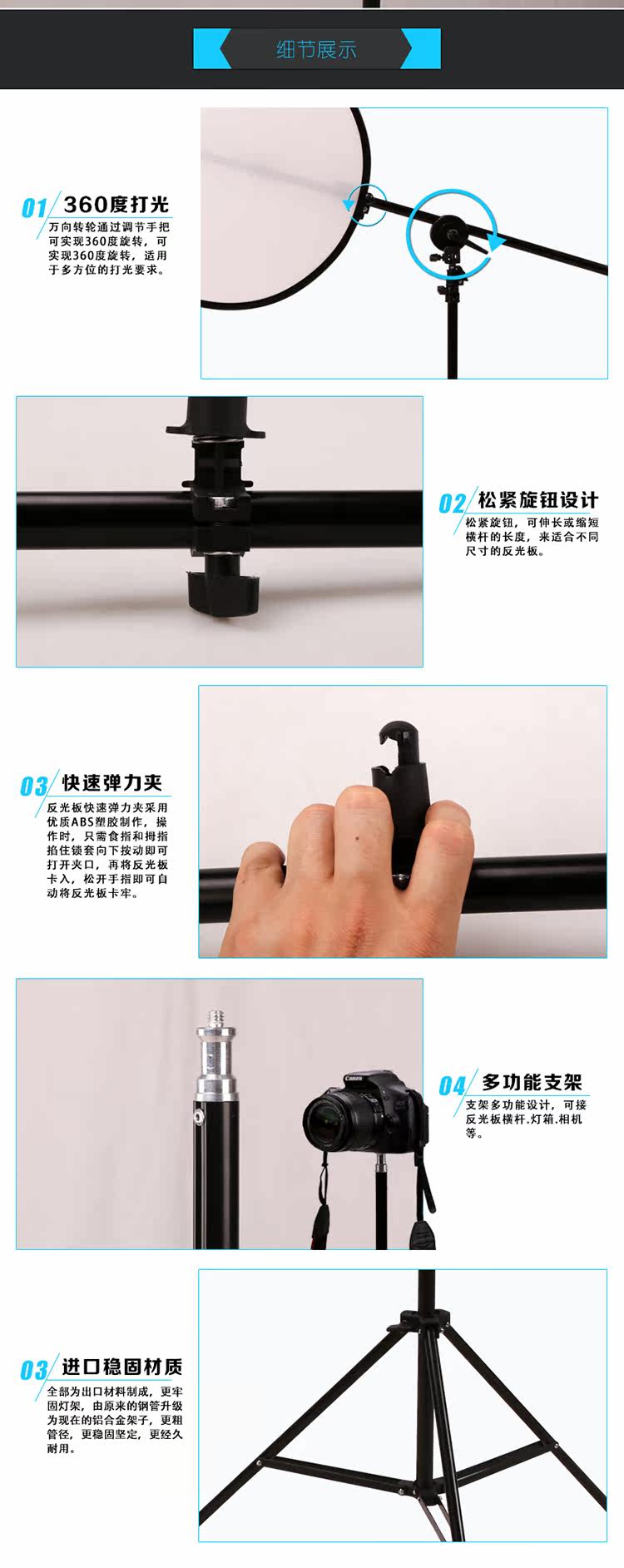 细节展示

01 360度打光
万向转轮通过调节手把可实现360度旋转，可实现360度旋转，适用于多方位的打光要求。

02 松紧旋钮设计
松紧旋钮，可伸长或缩短横杆的长度，来适合不同尺寸的反光板。

03 快速弹力夹
反光板快速弹力夹采用优质ABS塑胶制作，操作时，只需食指和拇指掐住锁套向下按动即可打开夹口，再将反光板卡入，松开手指即可自动将反光板卡牢。

Canon

04 多功能支架
支架多功能设计，可接反光板横杆.灯箱.相机等。

03 进口稳固材质
全部为出口材料制成，更牢固灯架，由原来的钢管升级为现在的铝合金架子，更粗管径，更稳固坚定，更经久耐用。