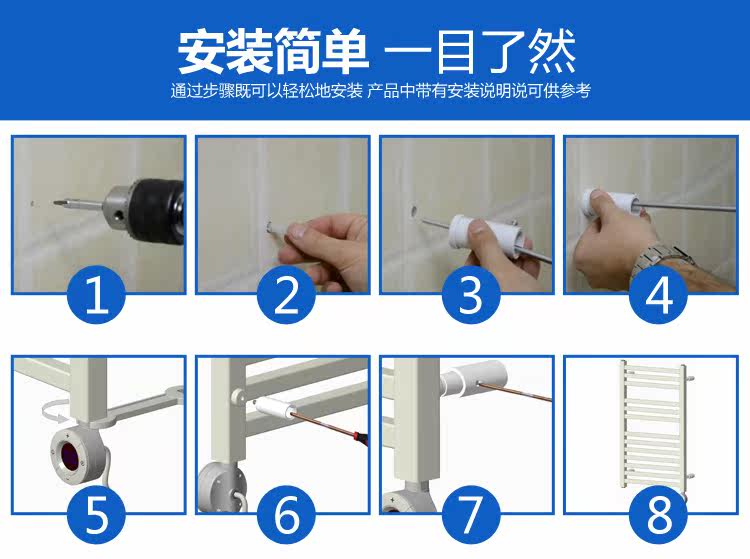 安装简单 一目了然

通过步骤既可以轻松地安装 产品中带有安装说明说可供参考

1

2

3

4

5

6

7

8