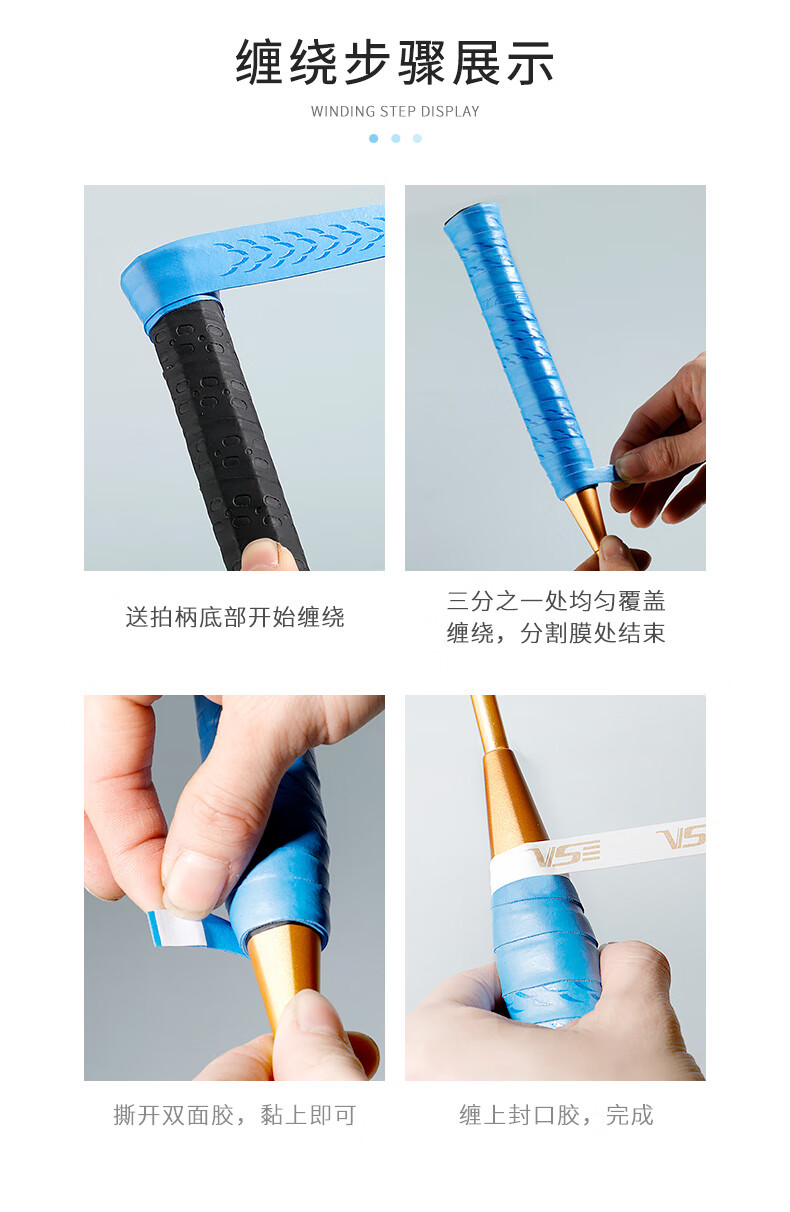 缠绕步骤展示

WINDING STEP DISPLAY

送拍柄底部开始缠绕

三分之一处均匀覆盖缠绕，分割膜处结束

VS VS

撕开双面胶，黏上即可

缠上封口胶，完成