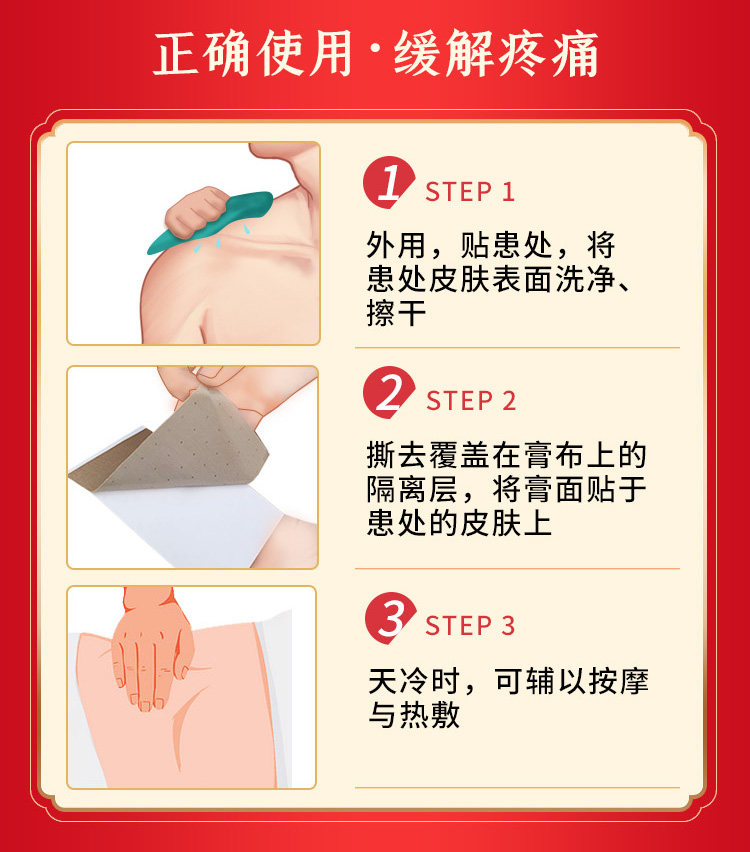 正确使用·缓解疼痛

1 STEP 1

外用，贴患处，将患处皮肤表面洗净、擦干

2 STEP 2

撕去覆盖在膏布上的隔离层，将膏面贴于患处的皮肤上

3 STEP 3

天冷时，可辅以按摩与热敷